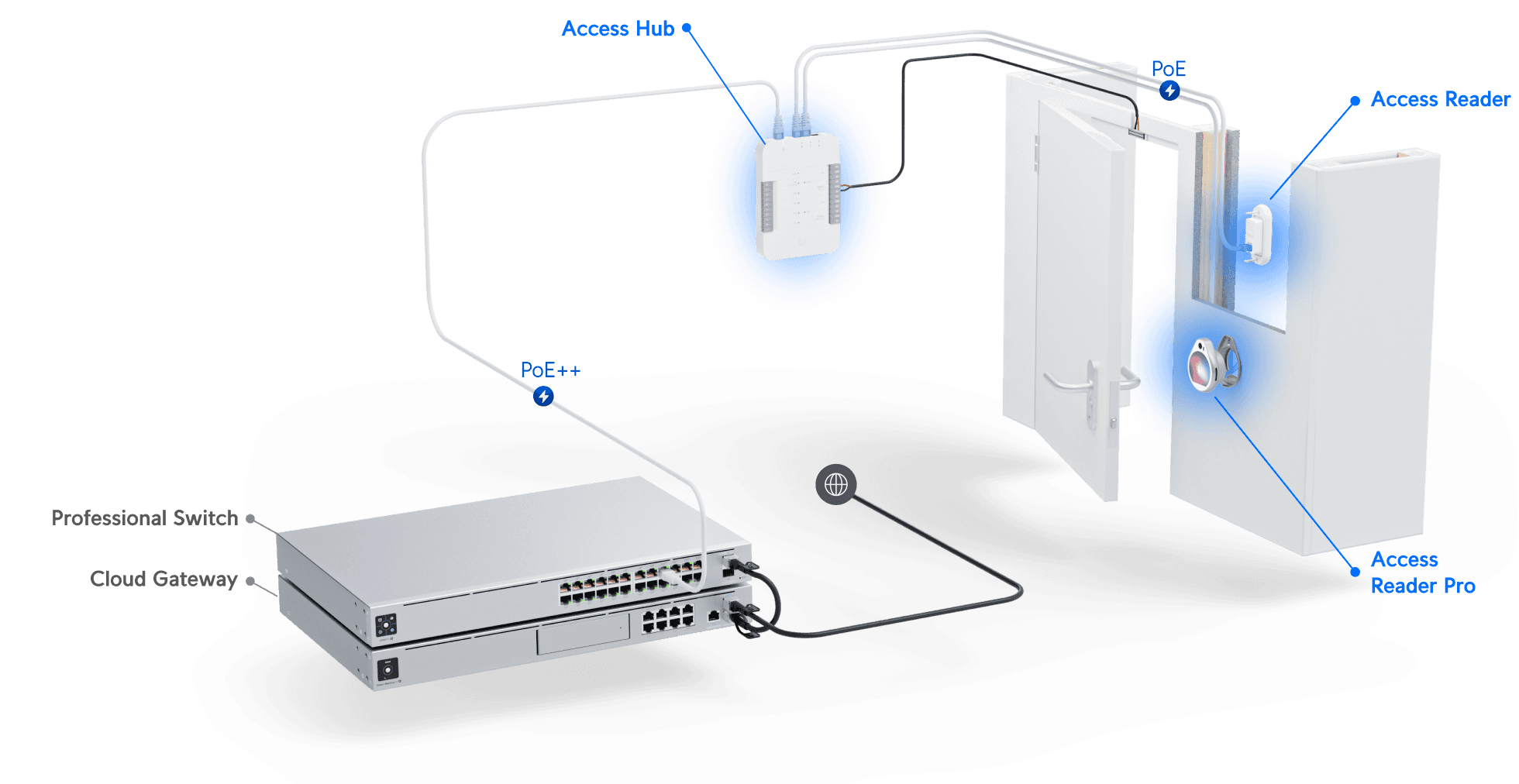 Access Hub

PoE

Access Reader

PoE++

Professional Switch

Cloud Gateway

Access Reader Pro