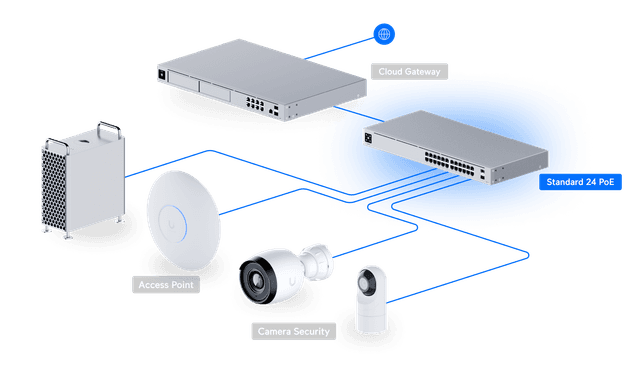 Cloud Gateway

Standard 24 PoE

Access Point

Camera Security