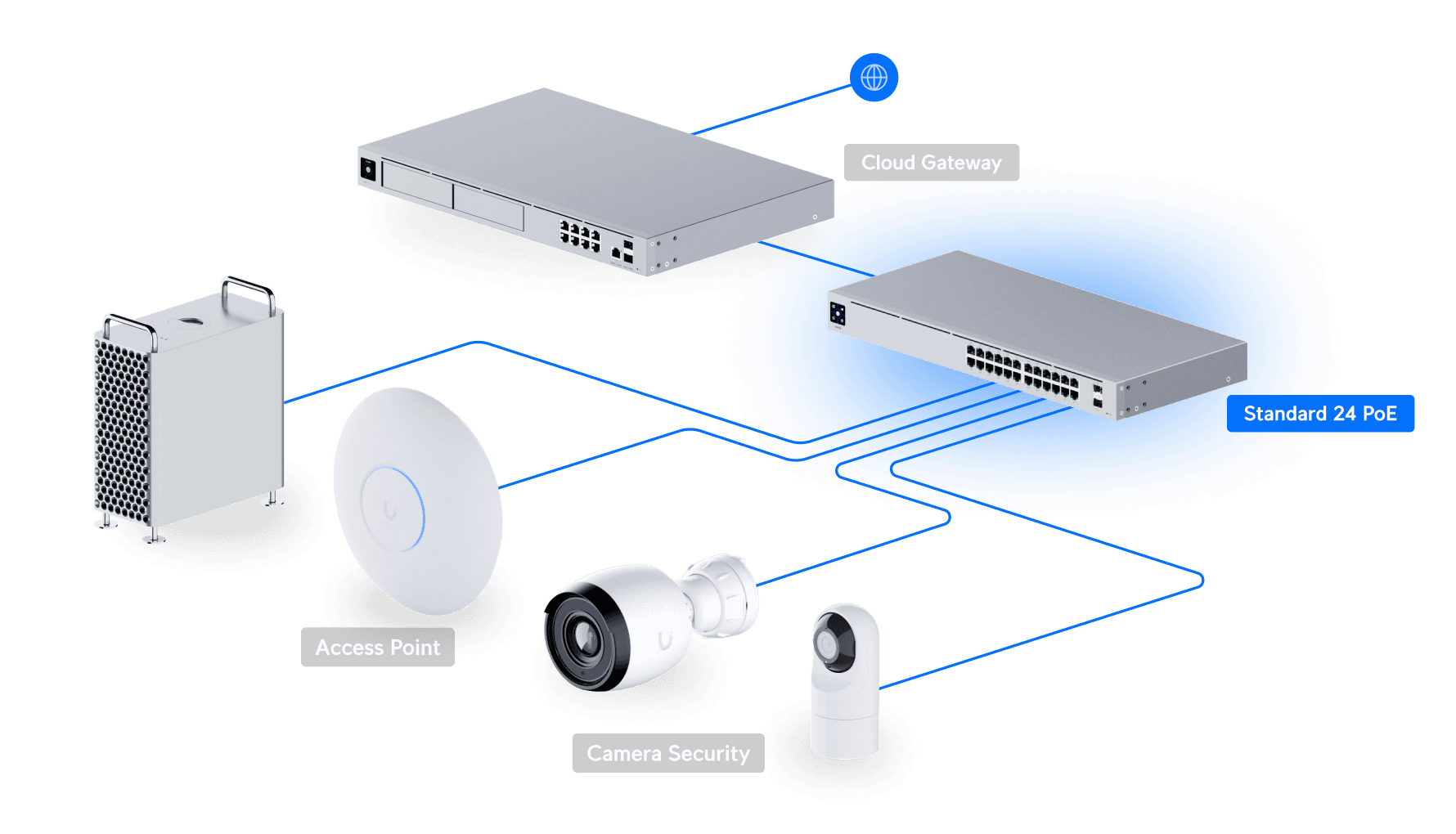 Cloud Gateway

Standard 24 PoE

Access Point

Camera Security