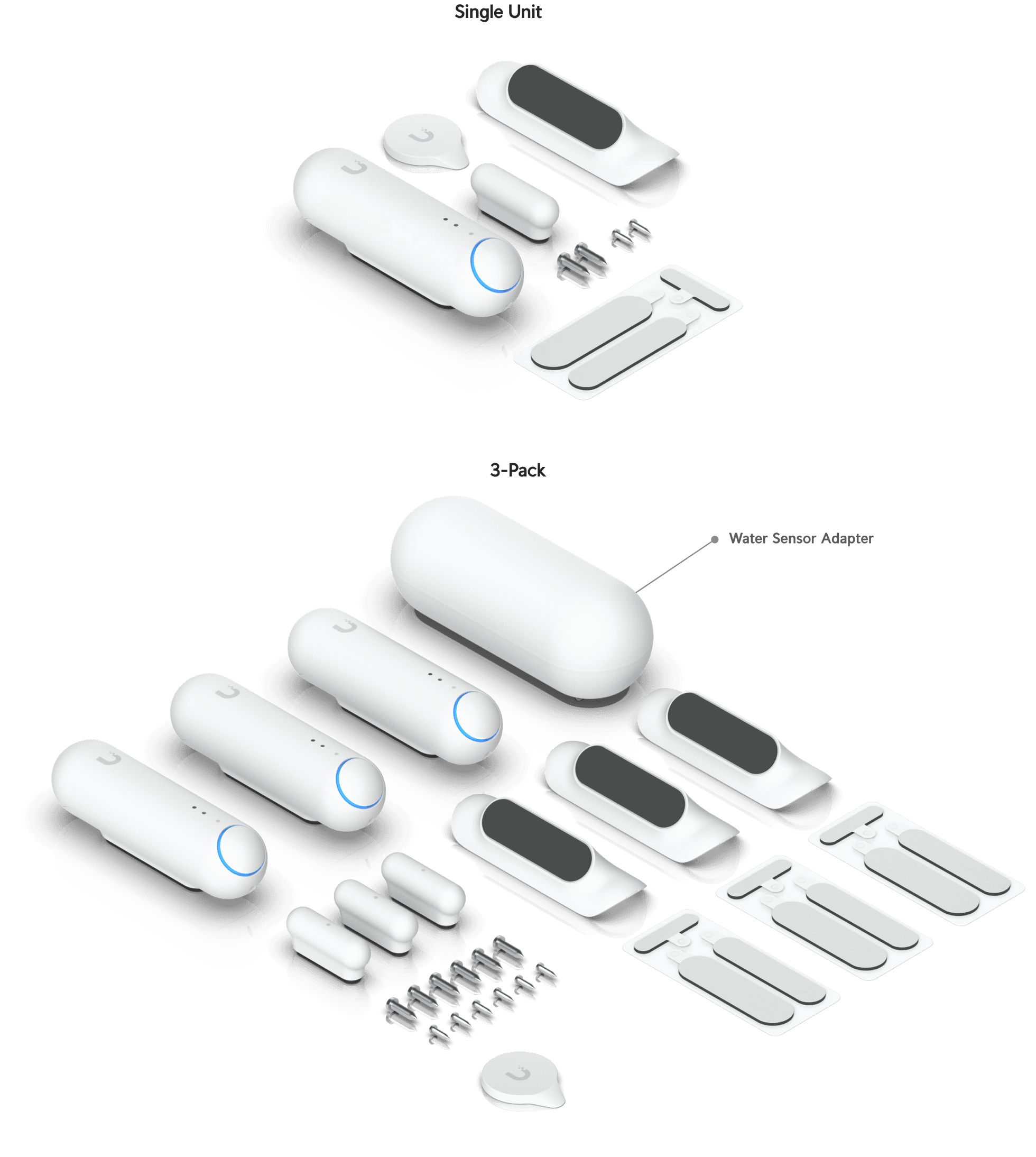 Single Unit

3-Pack

Water Sensor Adapter