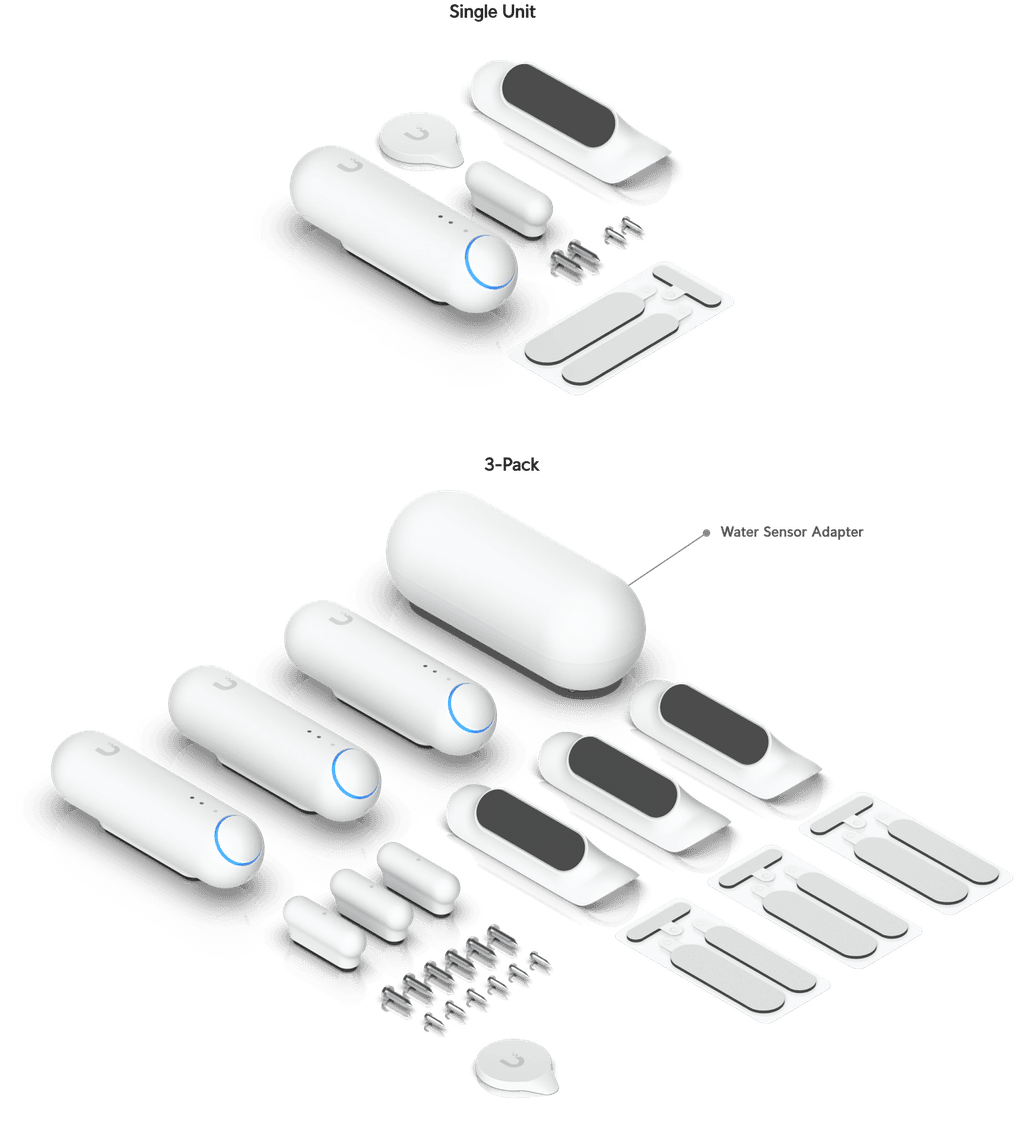 Single Unit

3-Pack

Water Sensor Adapter