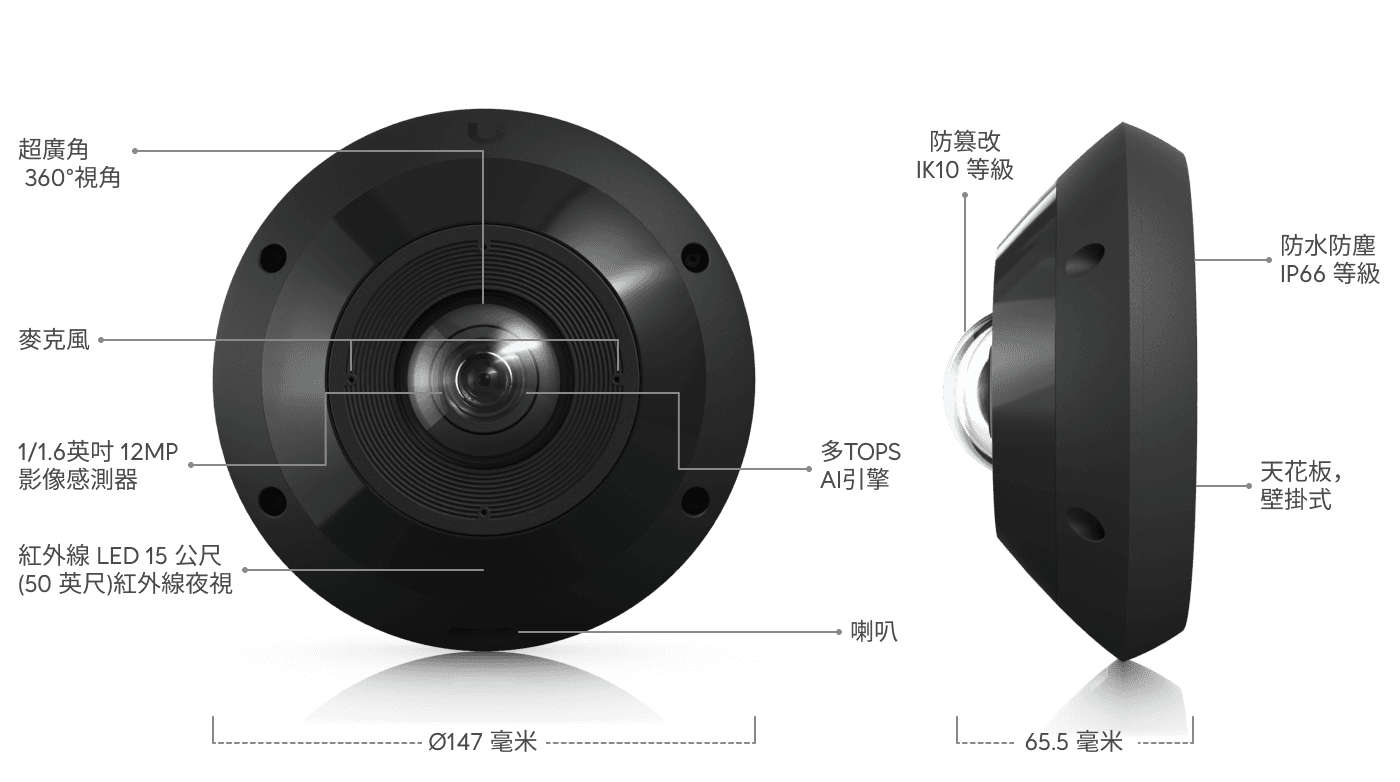 超廣角
360°視角

麥克風

1/1.6英吋 12MP
影像感測器

紅外線 LED 15 公尺
(50 英尺)紅外線夜視

多TOPS
AI引擎

喇叭

Ø147 毫米

防篡改
IK10 等級

防水防塵
IP66 等級

天花板，
壁掛式

65.5 毫米