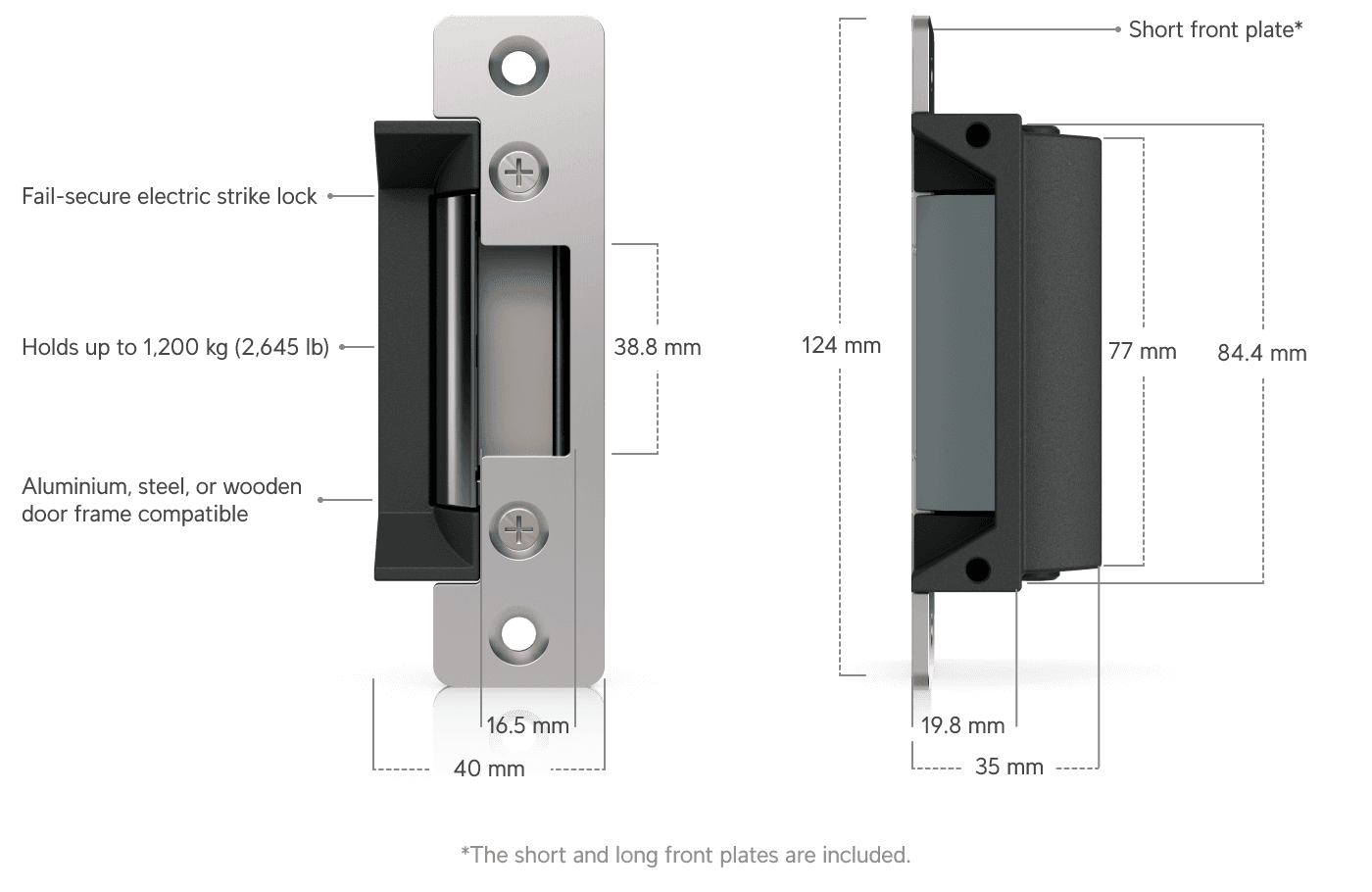 Fail-secure electric strike lock

Holds up to 1,200 kg (2,645 lb)

Aluminium, steel, or wooden door frame compatible

38.8 mm

16.5 mm

40 mm

Short front plate*

124 mm

77 mm

84.4 mm

19.8 mm

35 mm

*The short and long front plates are included.