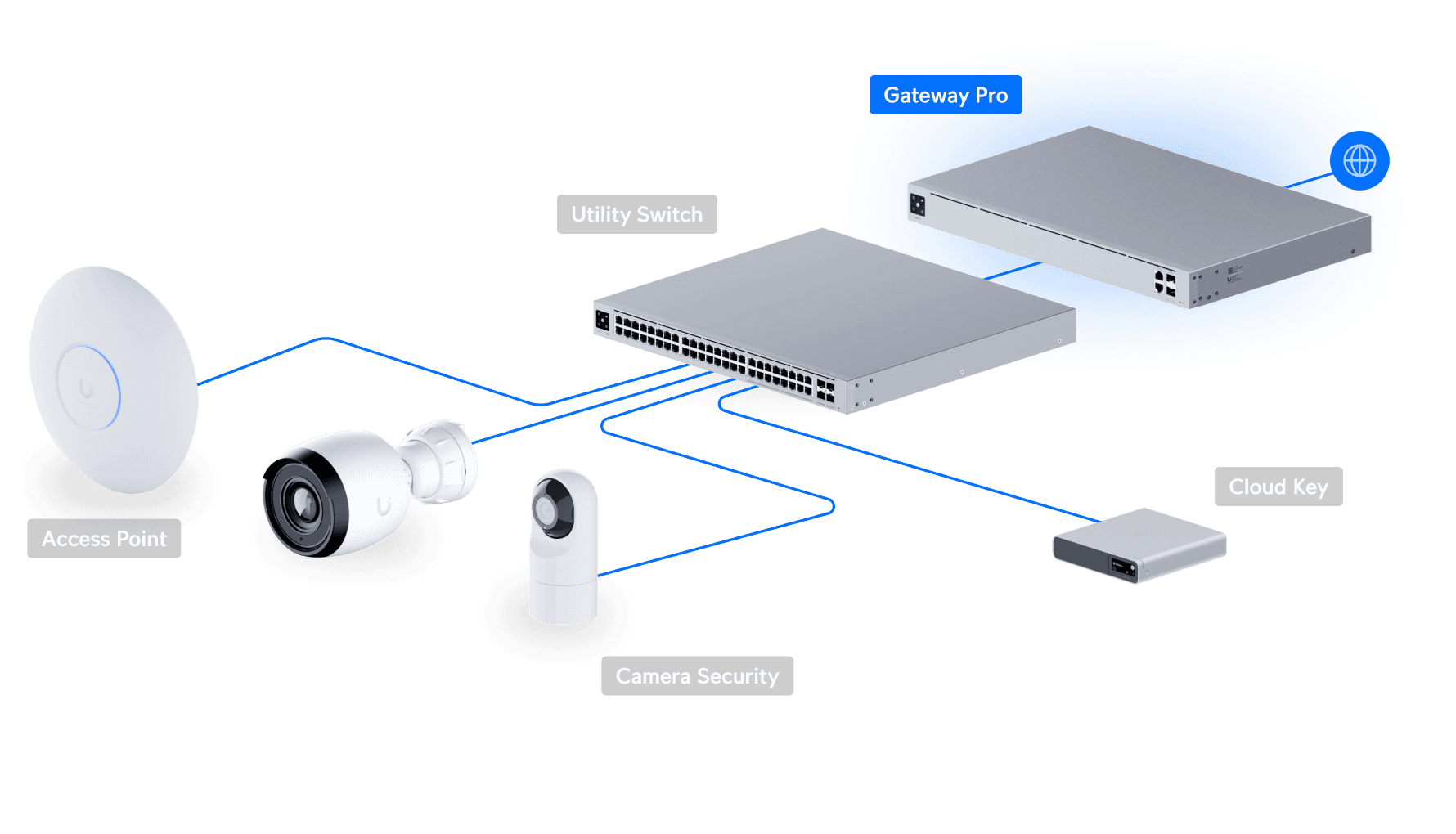 Gateway Pro

Utility Switch

Access Point

Cloud Key

Camera Security