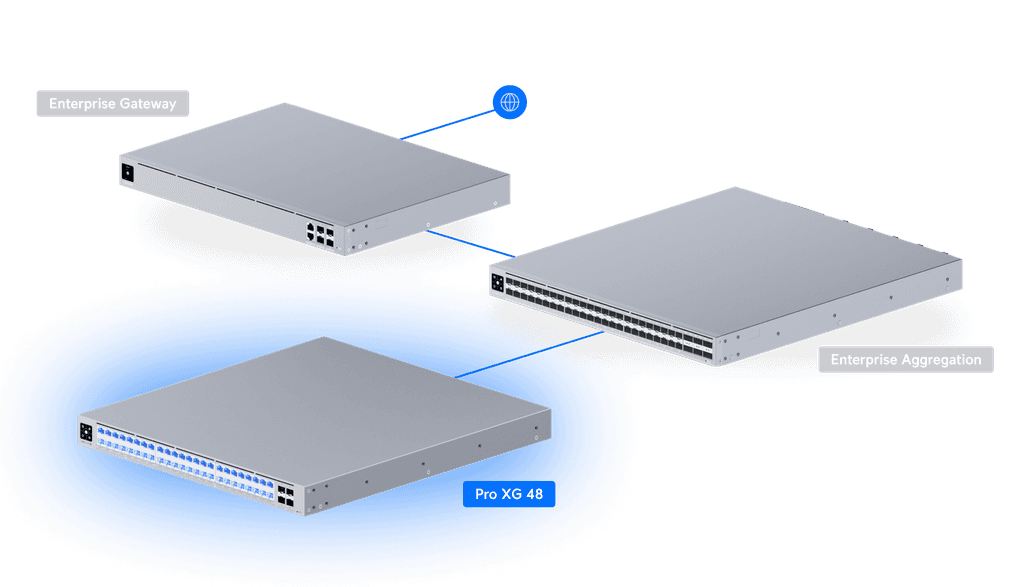 Enterprise Gateway

Enterprise Aggregation

Pro XG 48