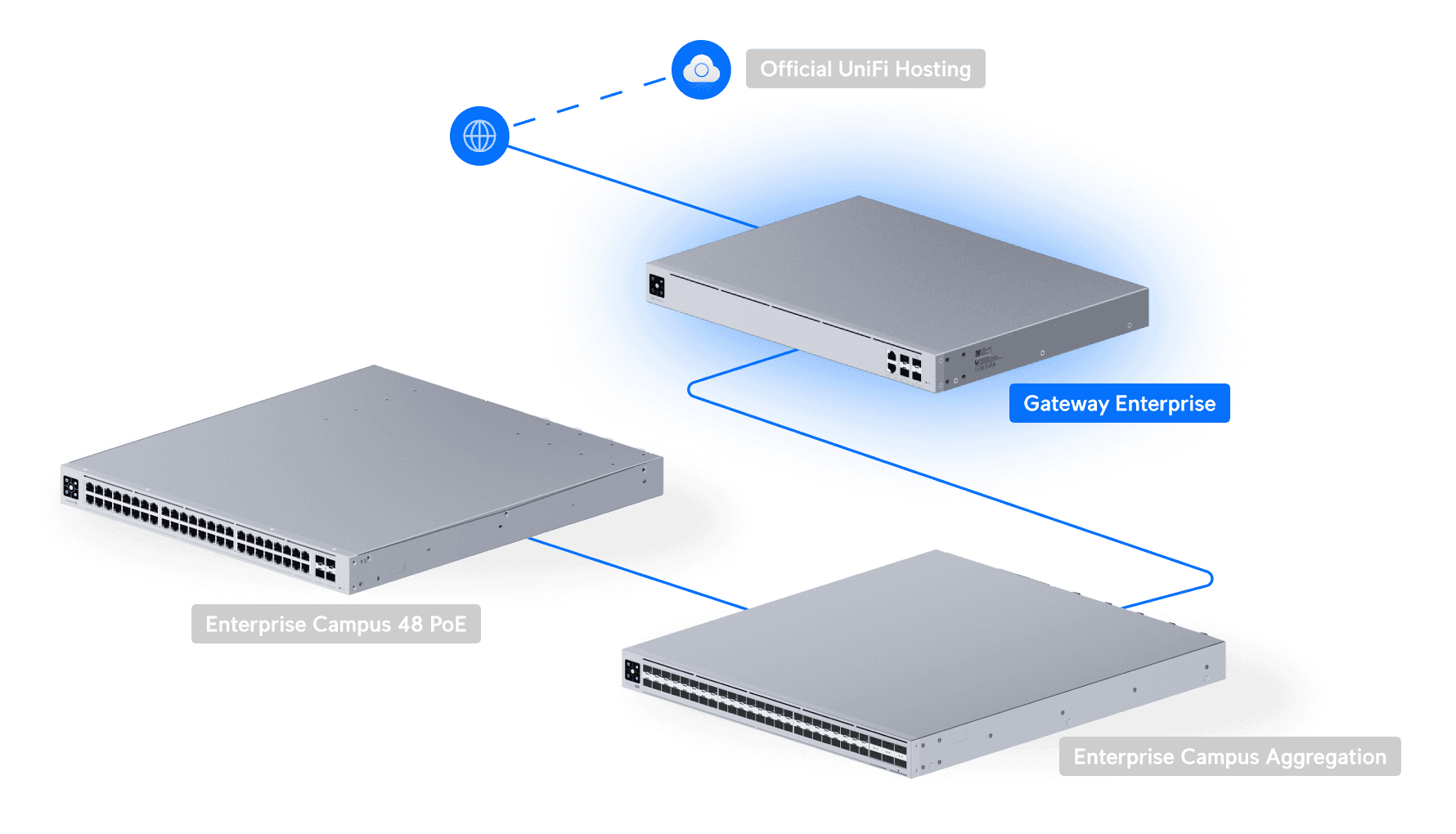 Official UniFi Hosting

Gateway Enterprise

Enterprise Campus 48 PoE

Enterprise Campus Aggregation