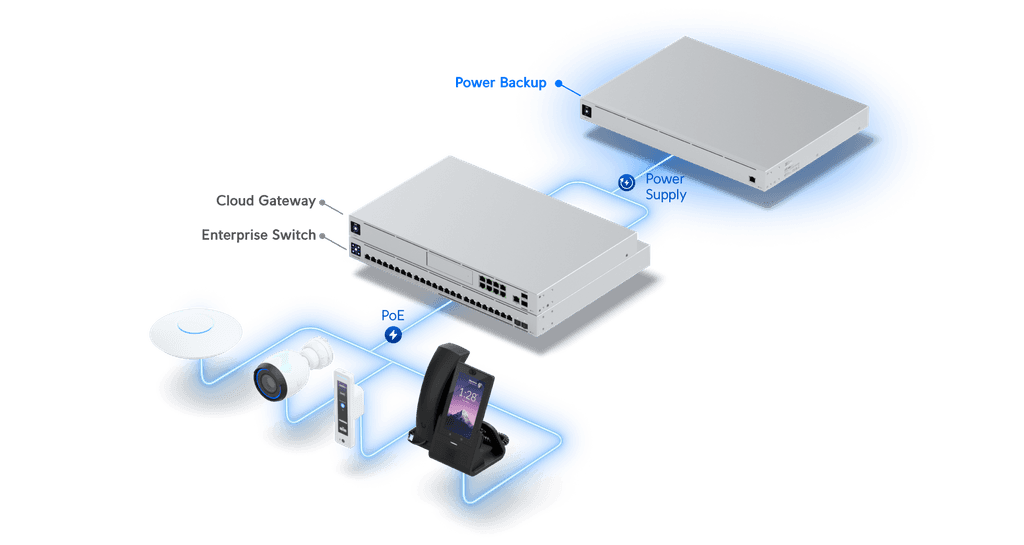 Power Backup

Power Supply

Cloud Gateway

Enterprise Switch

PoE

1:28