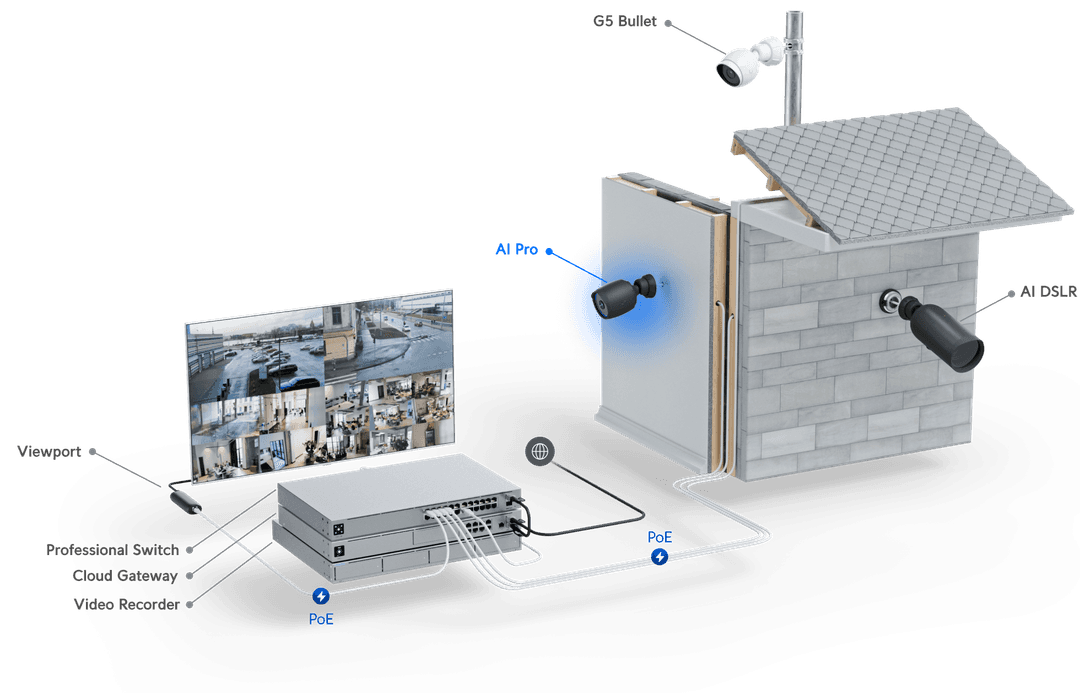 G5 Bullet

AI Pro

AI DSLR

Viewport

Professional Switch

Cloud Gateway

Video Recorder

PoE

PoE