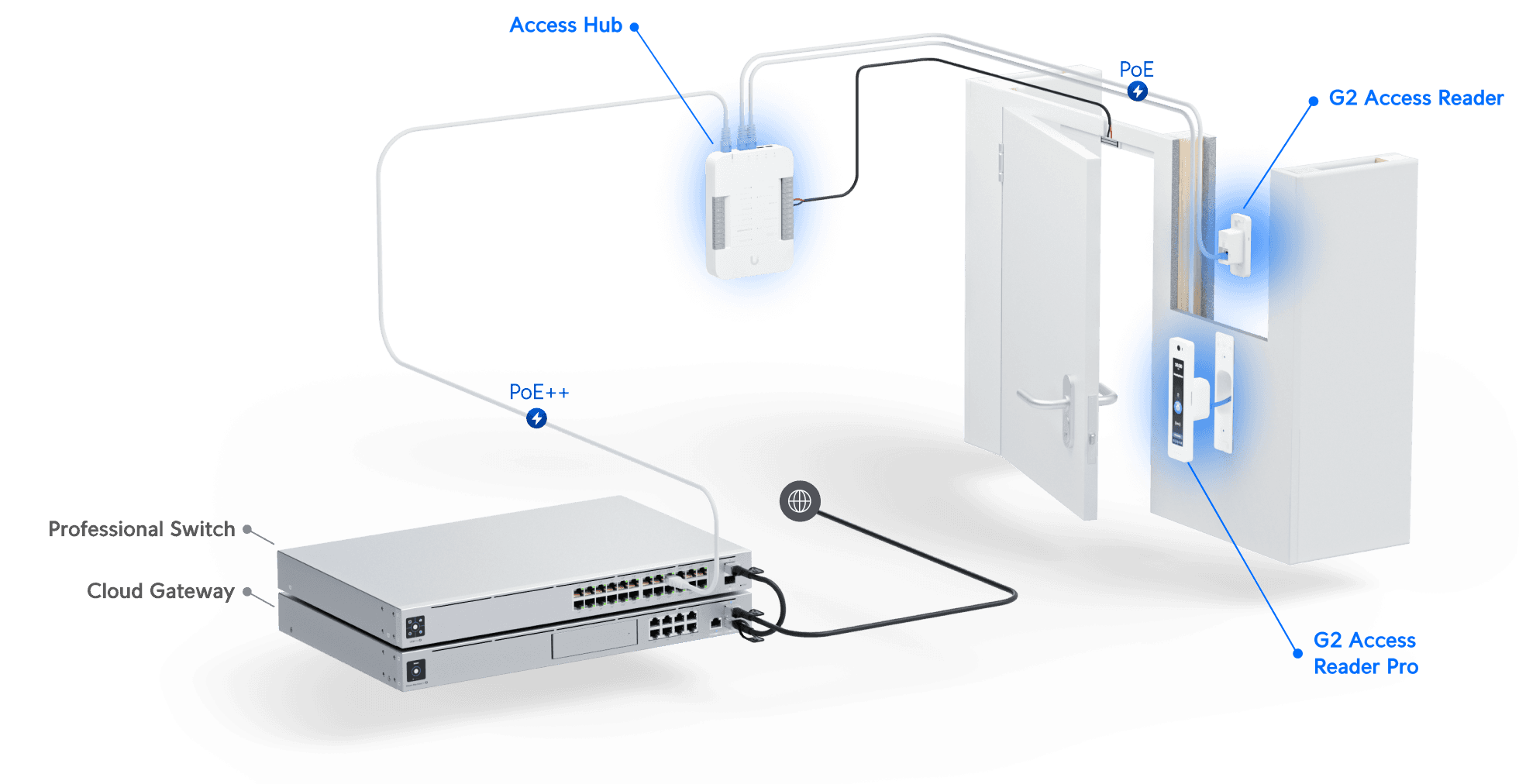 Access Hub

PoE

G2 Access Reader

PoE++

Professional Switch

Cloud Gateway

G2 Access Reader Pro