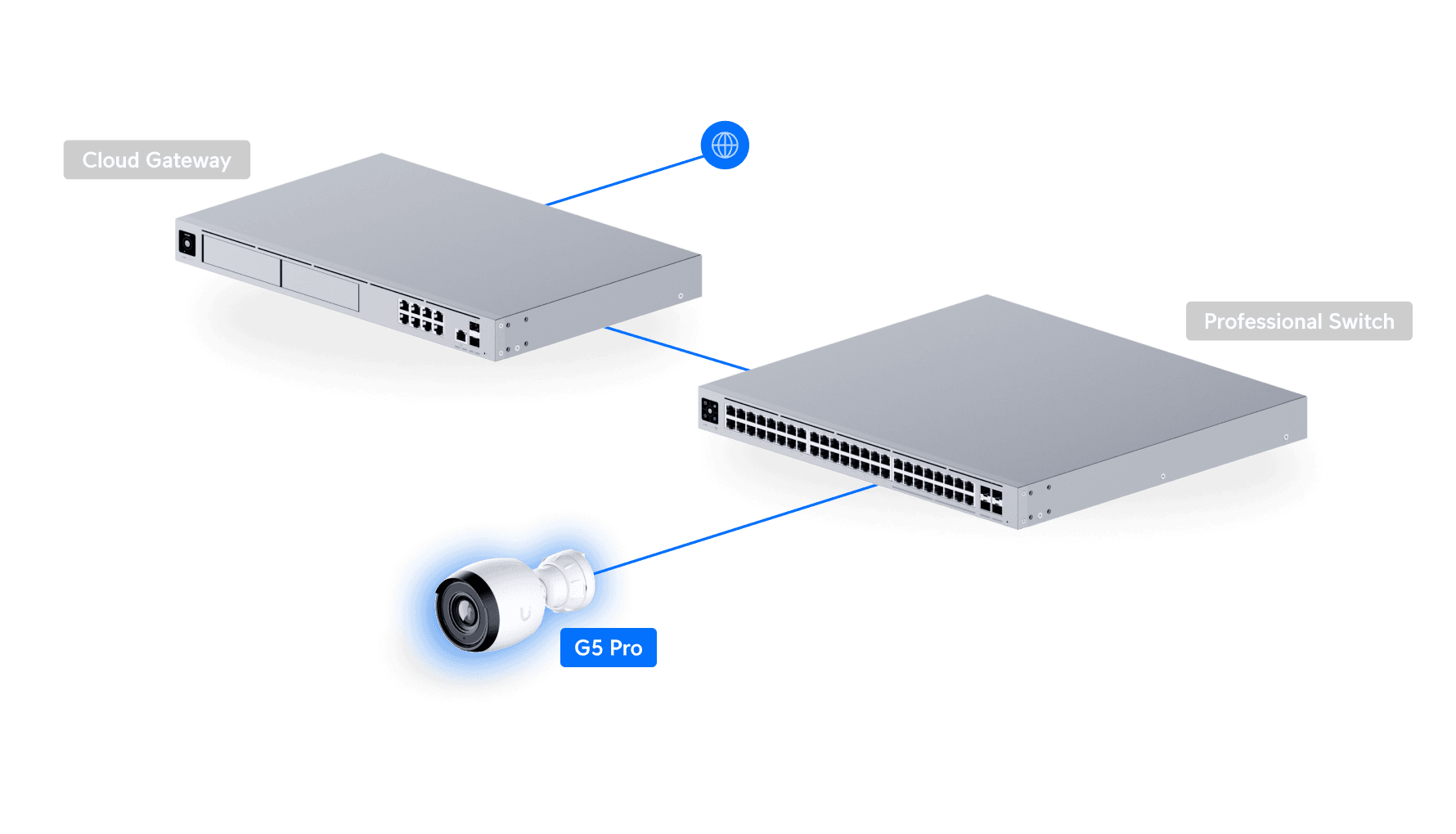 Cloud Gateway

Professional Switch

G5 Pro