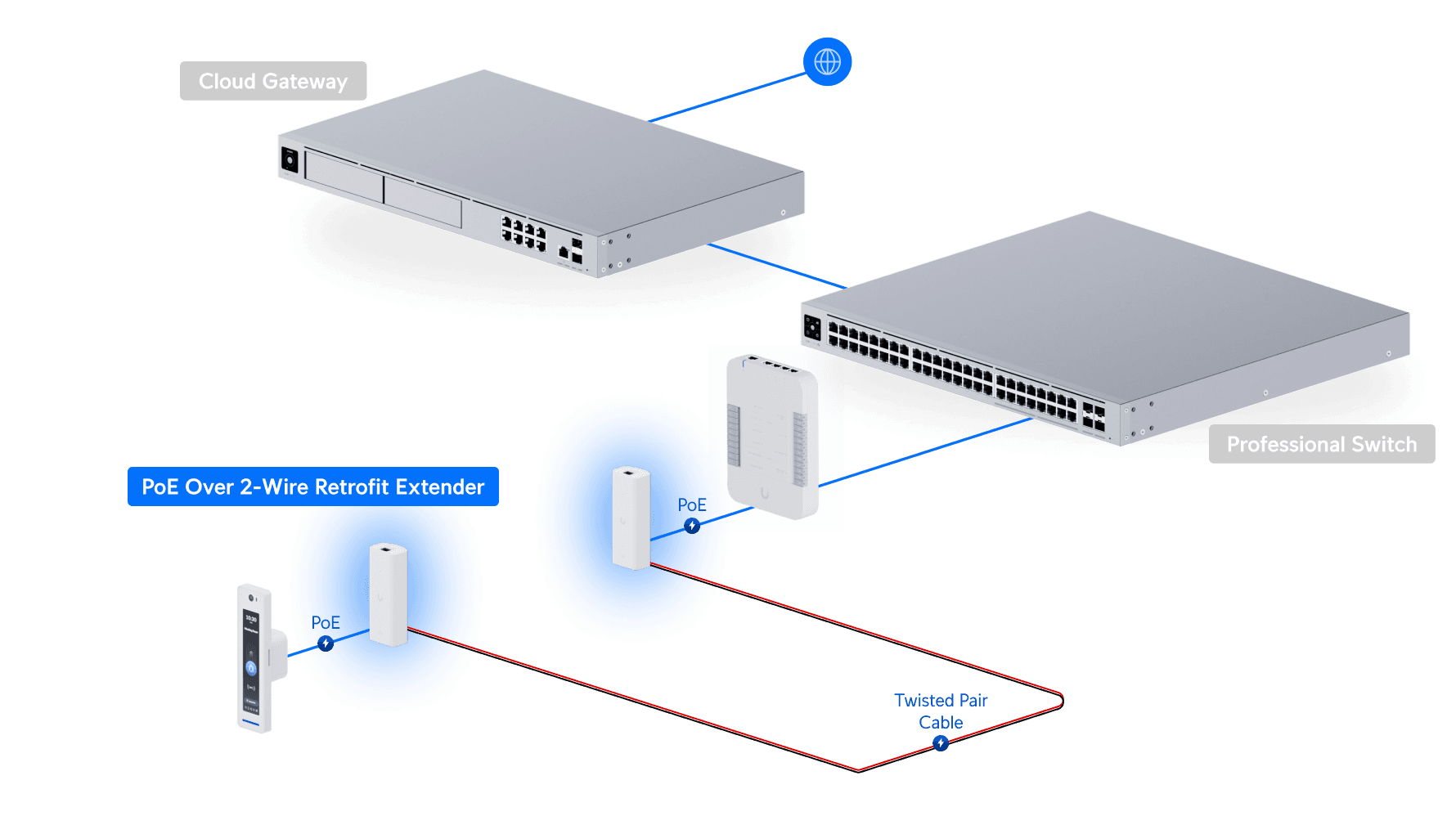 Cloud Gateway

Professional Switch

PoE Over 2-Wire Retrofit Extender

PoE

PoE

Twisted Pair Cable