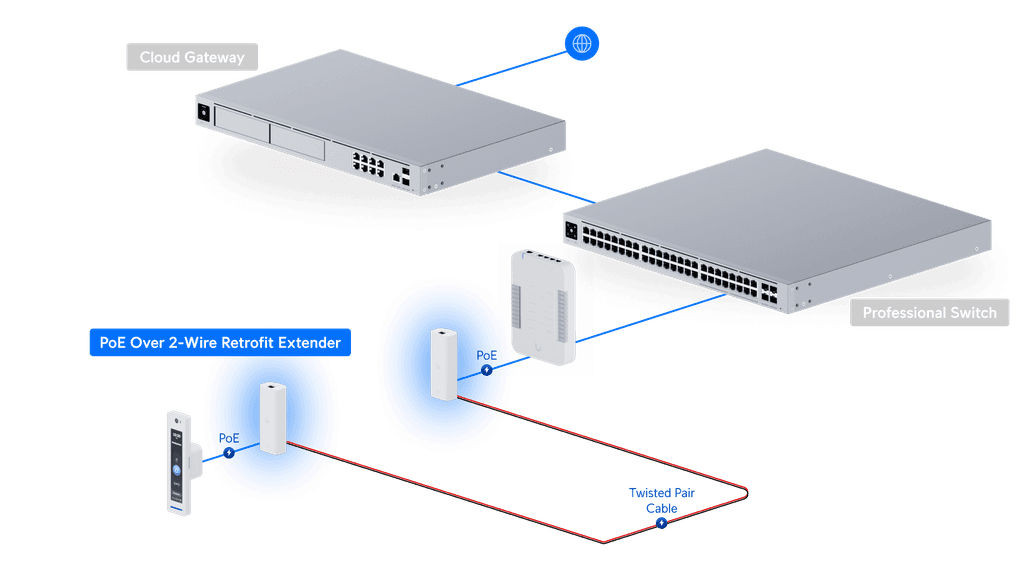 Cloud Gateway

Professional Switch

PoE Over 2-Wire Retrofit Extender

PoE

PoE

Twisted Pair Cable