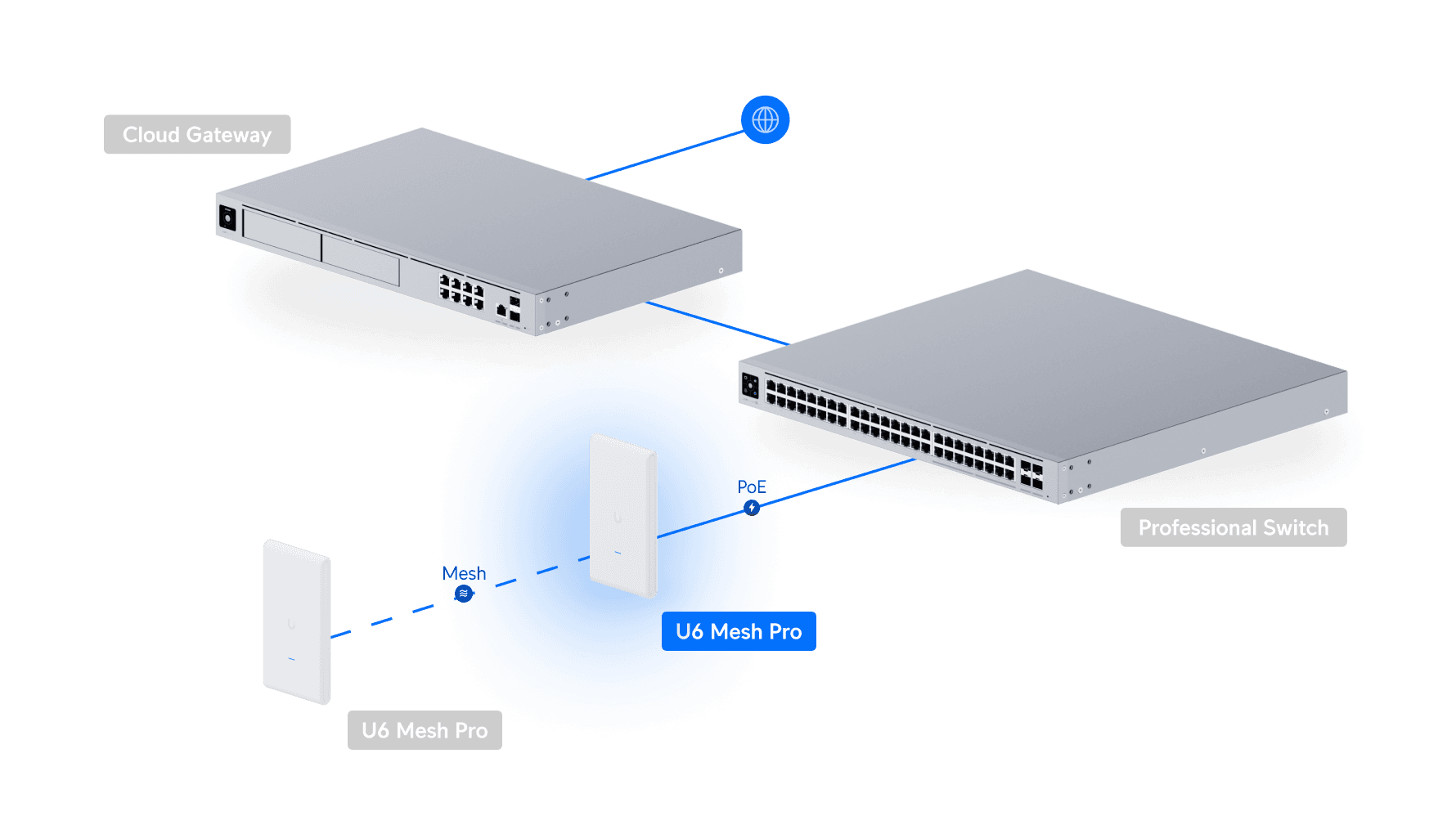 Cloud Gateway

PoE

Professional Switch

Mesh

U6 Mesh Pro

U6 Mesh Pro