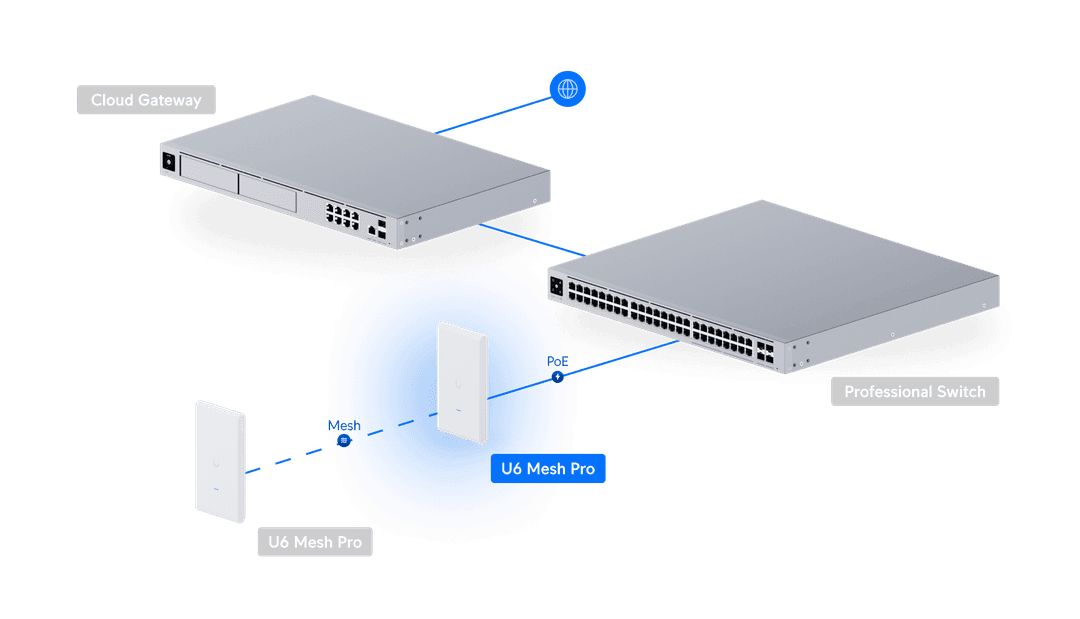 Cloud Gateway

PoE

Professional Switch

Mesh

U6 Mesh Pro

U6 Mesh Pro