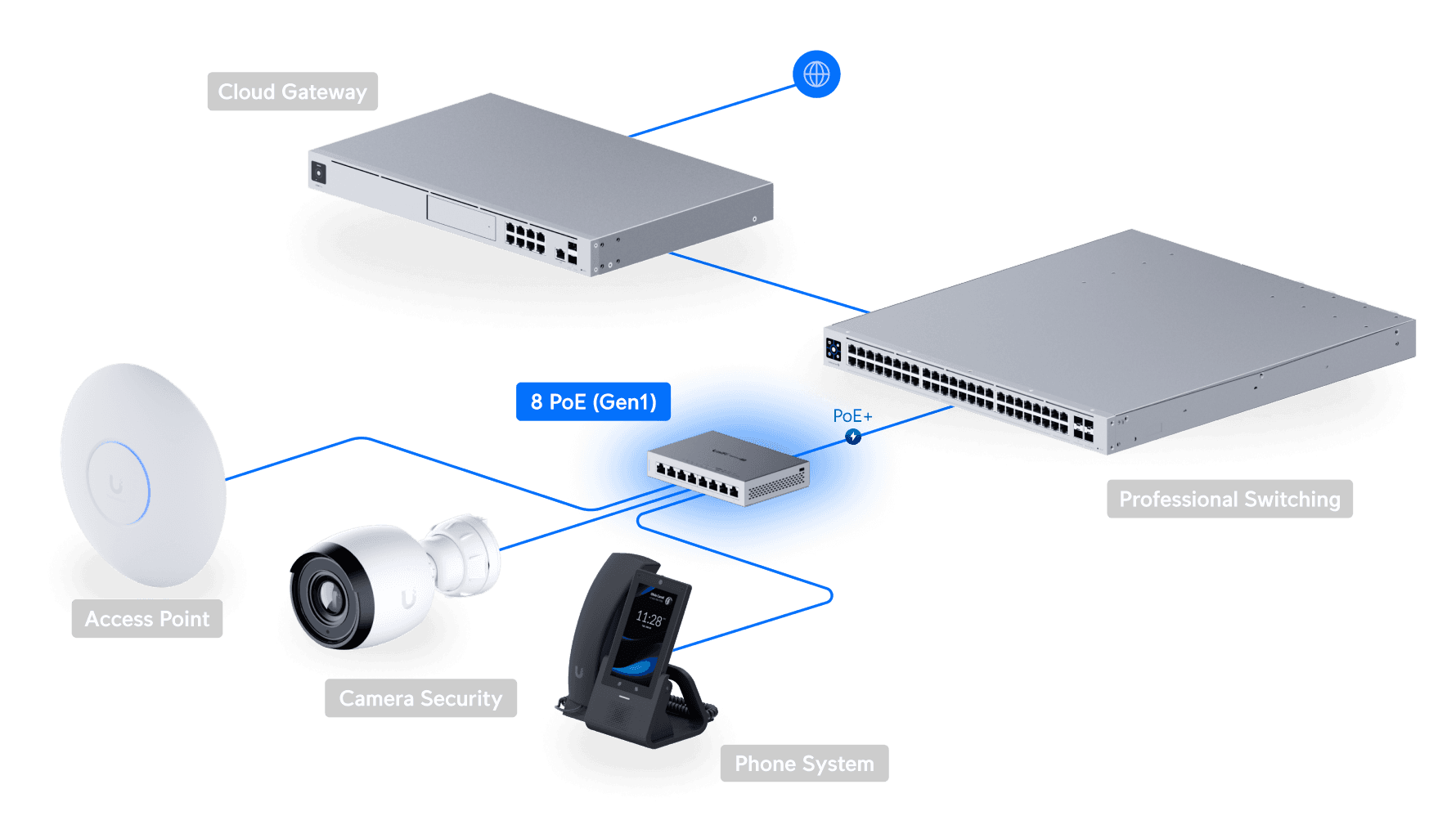 Cloud Gateway

8 PoE (Gen1)

PoE+

Professional Switching

Access Point

Camera Security

11:28

Phone System