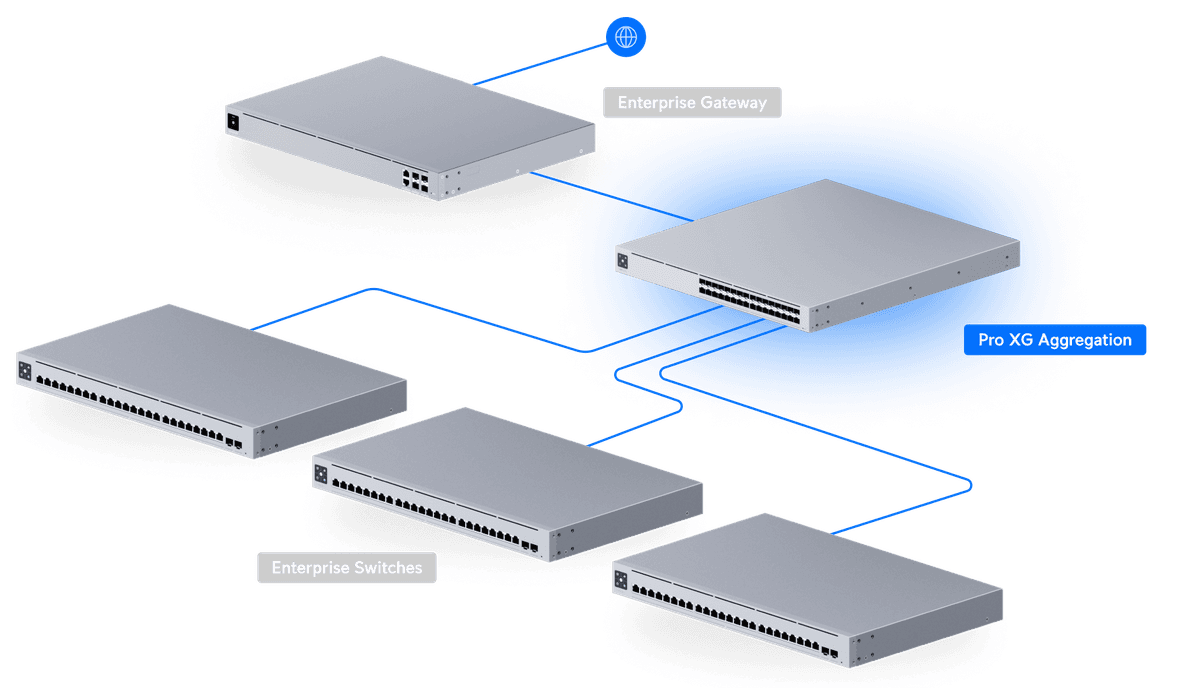 Enterprise Gateway

Pro XG Aggregation

Enterprise Switches