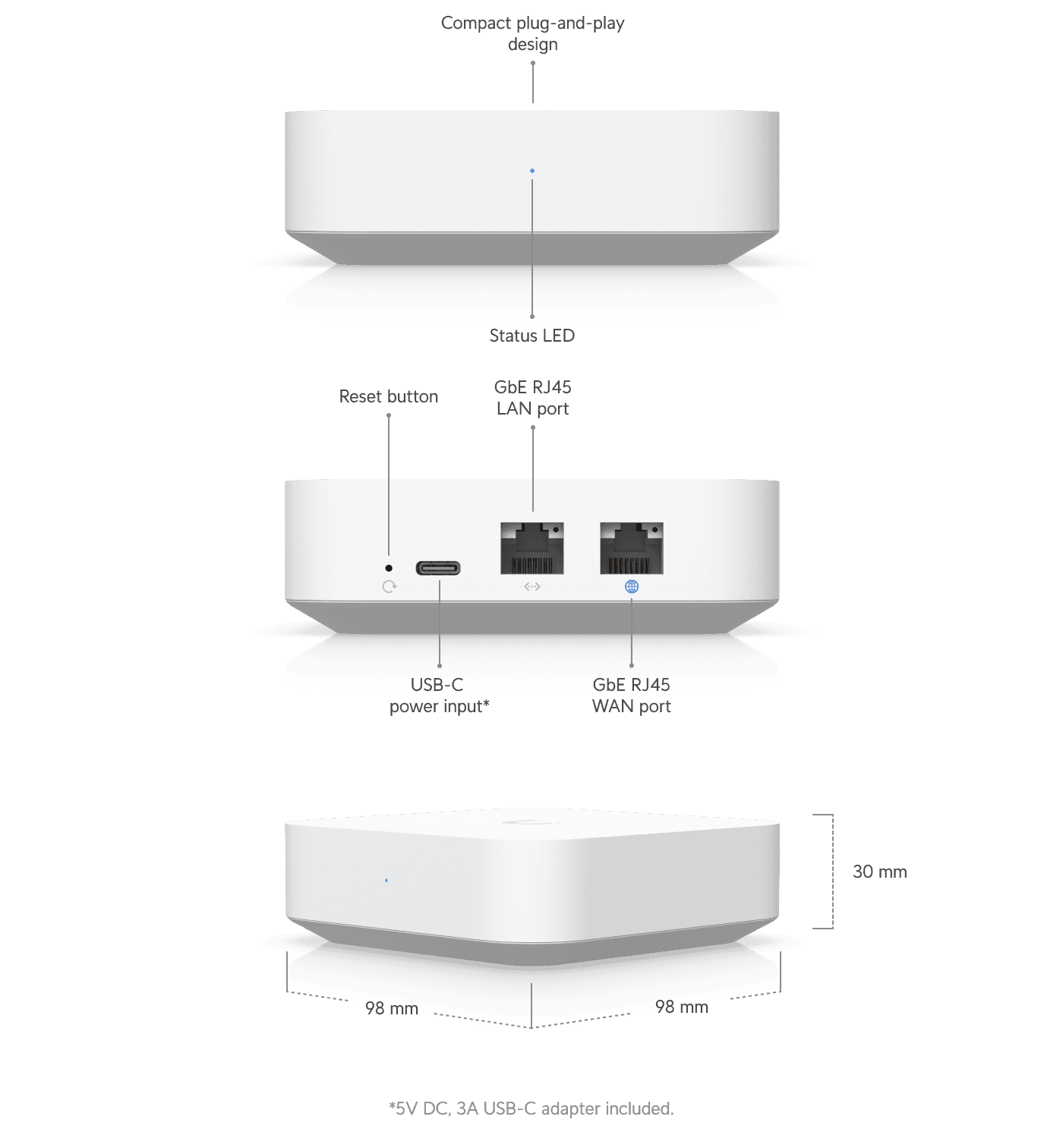 Compact plug-and-play design

Status LED

Reset button

GbE RJ45 LAN port

USB-C power input*

GbE RJ45 WAN port

30 mm

98 mm

98 mm

*5V DC, 3A USB-C adapter included.