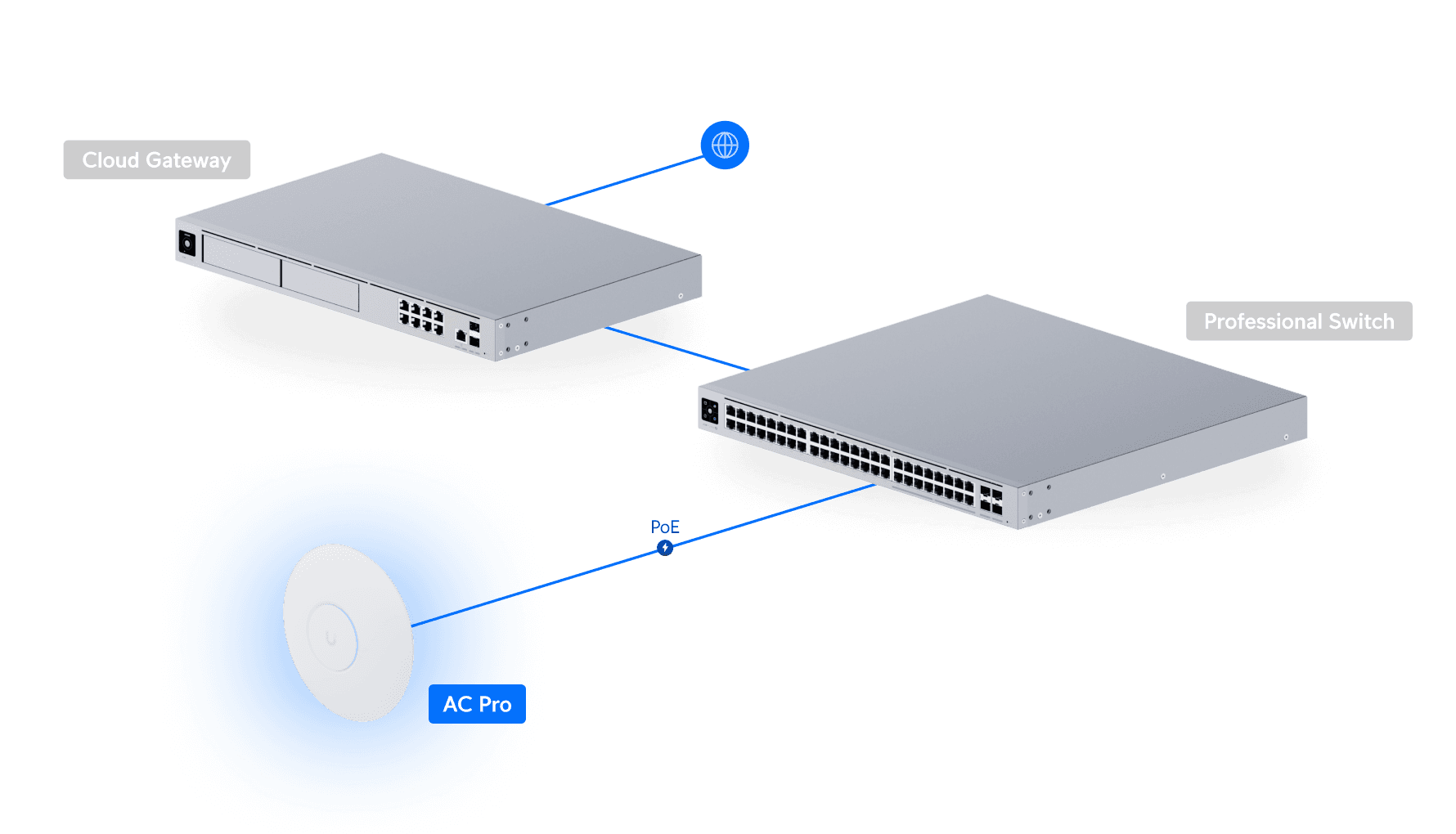 Cloud Gateway

Professional Switch

PoE

AC Pro