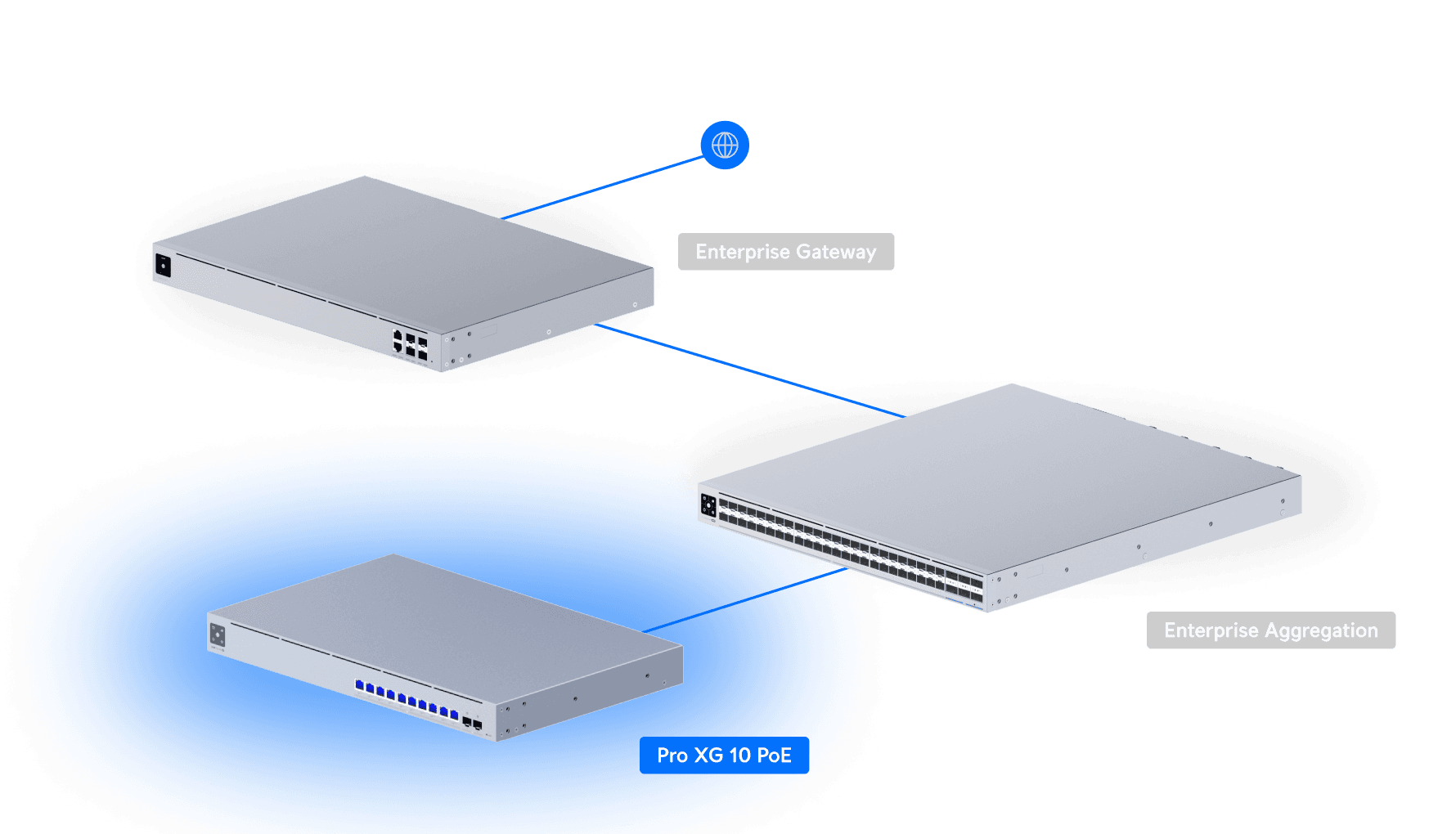 Enterprise Gateway

Enterprise Aggregation

Pro XG 10 PoE