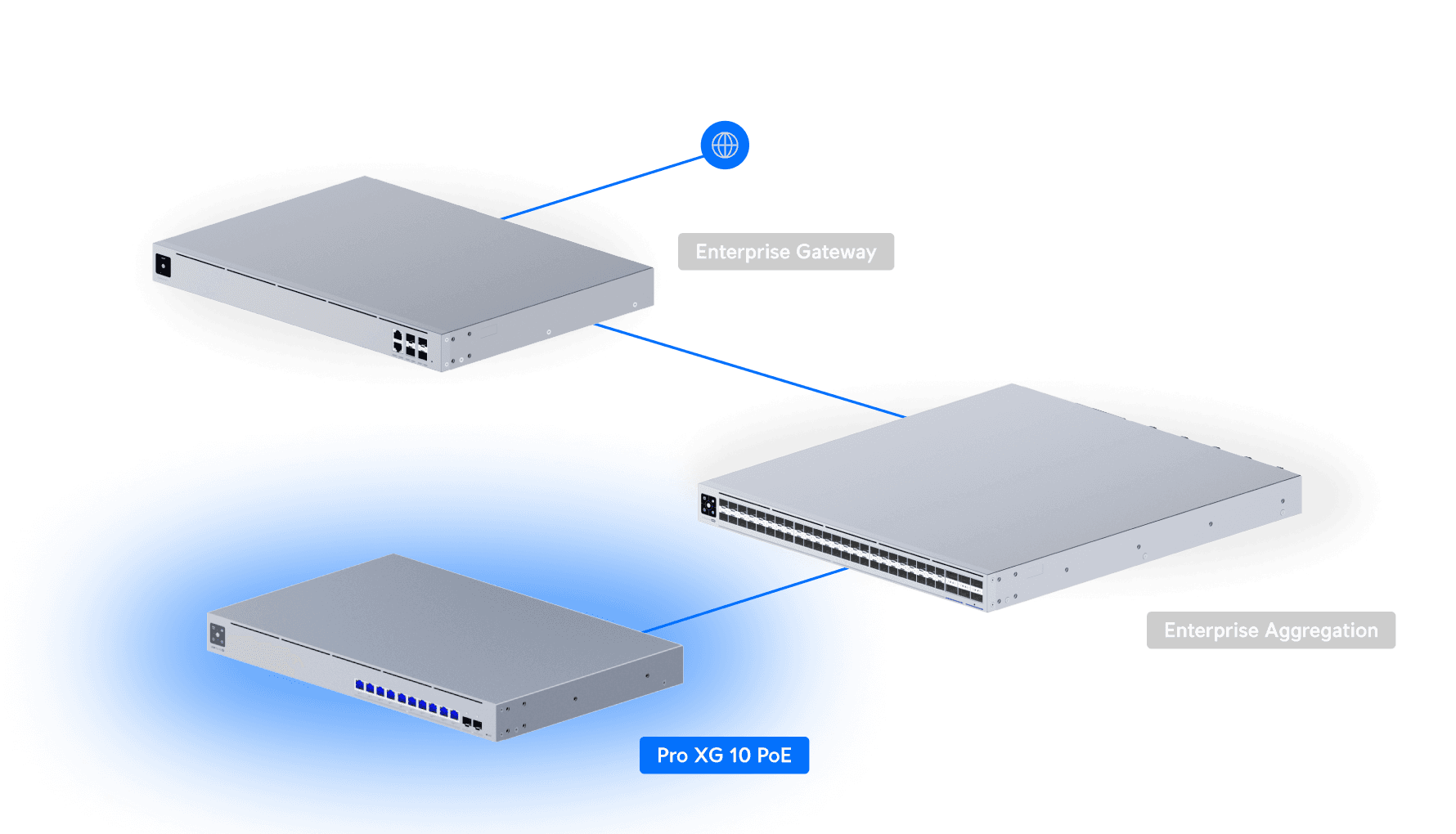 Enterprise Gateway

Enterprise Aggregation

Pro XG 10 PoE