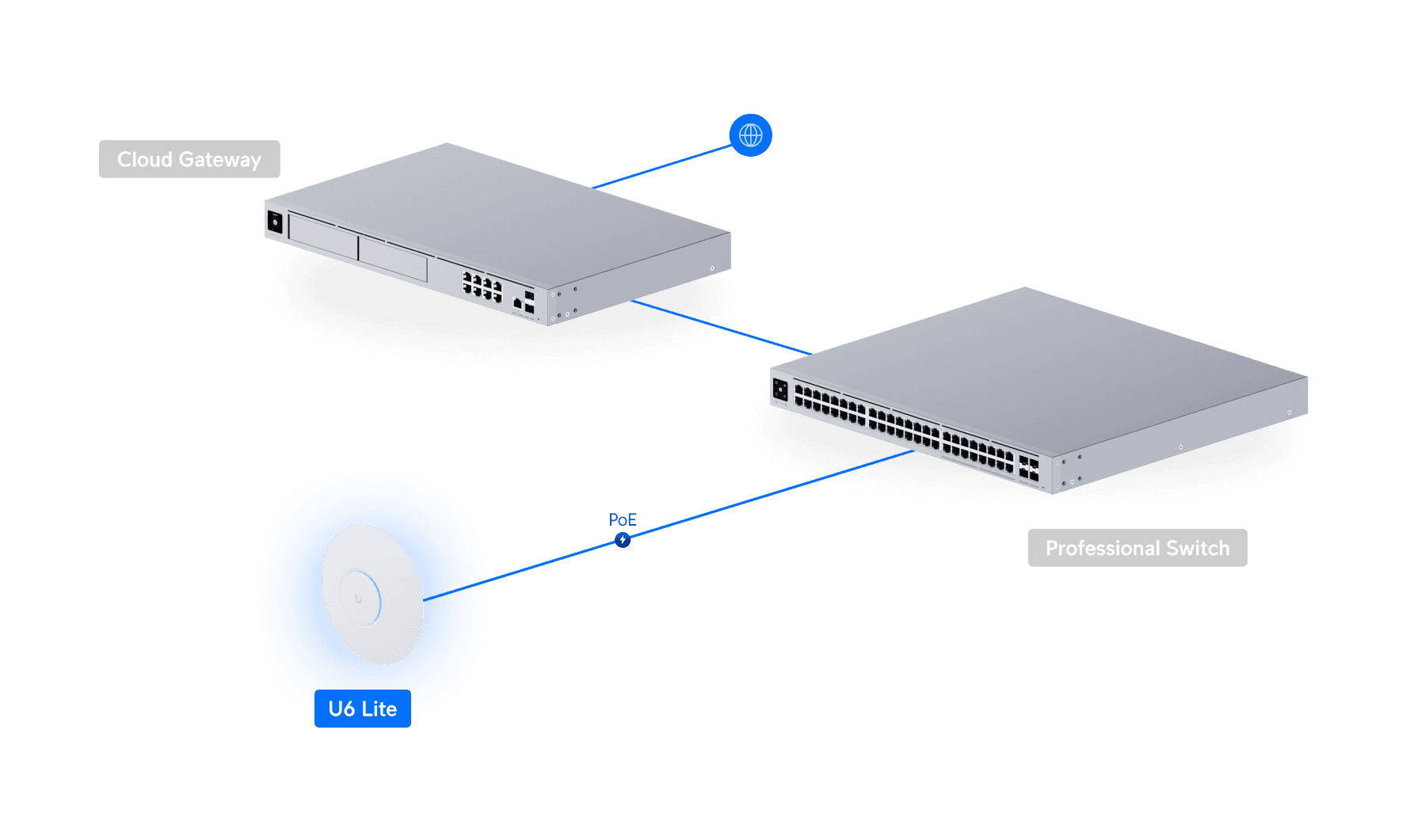 Cloud Gateway

PoE

Professional Switch

U6 Lite