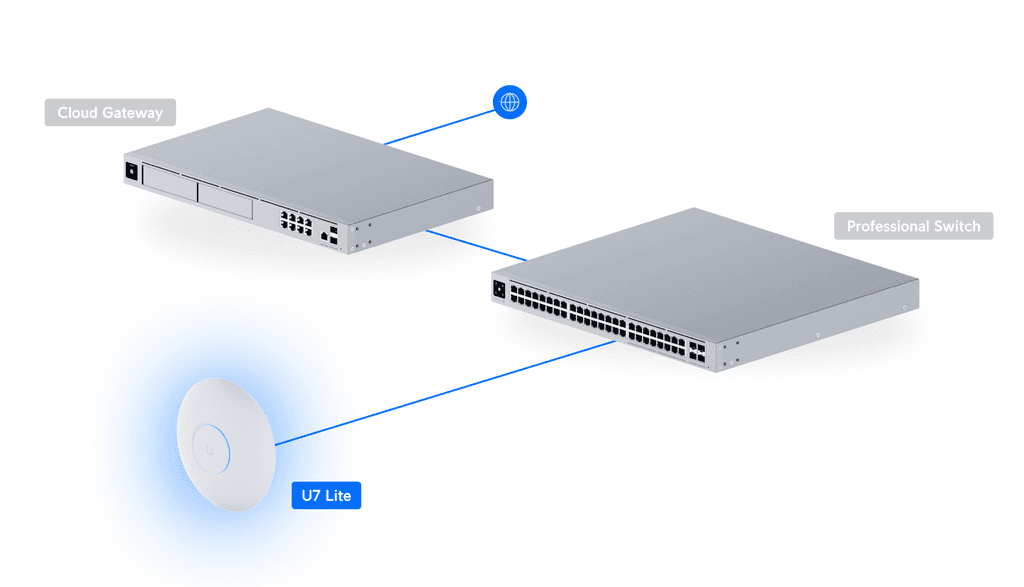 Cloud Gateway

Professional Switch

U7 Lite