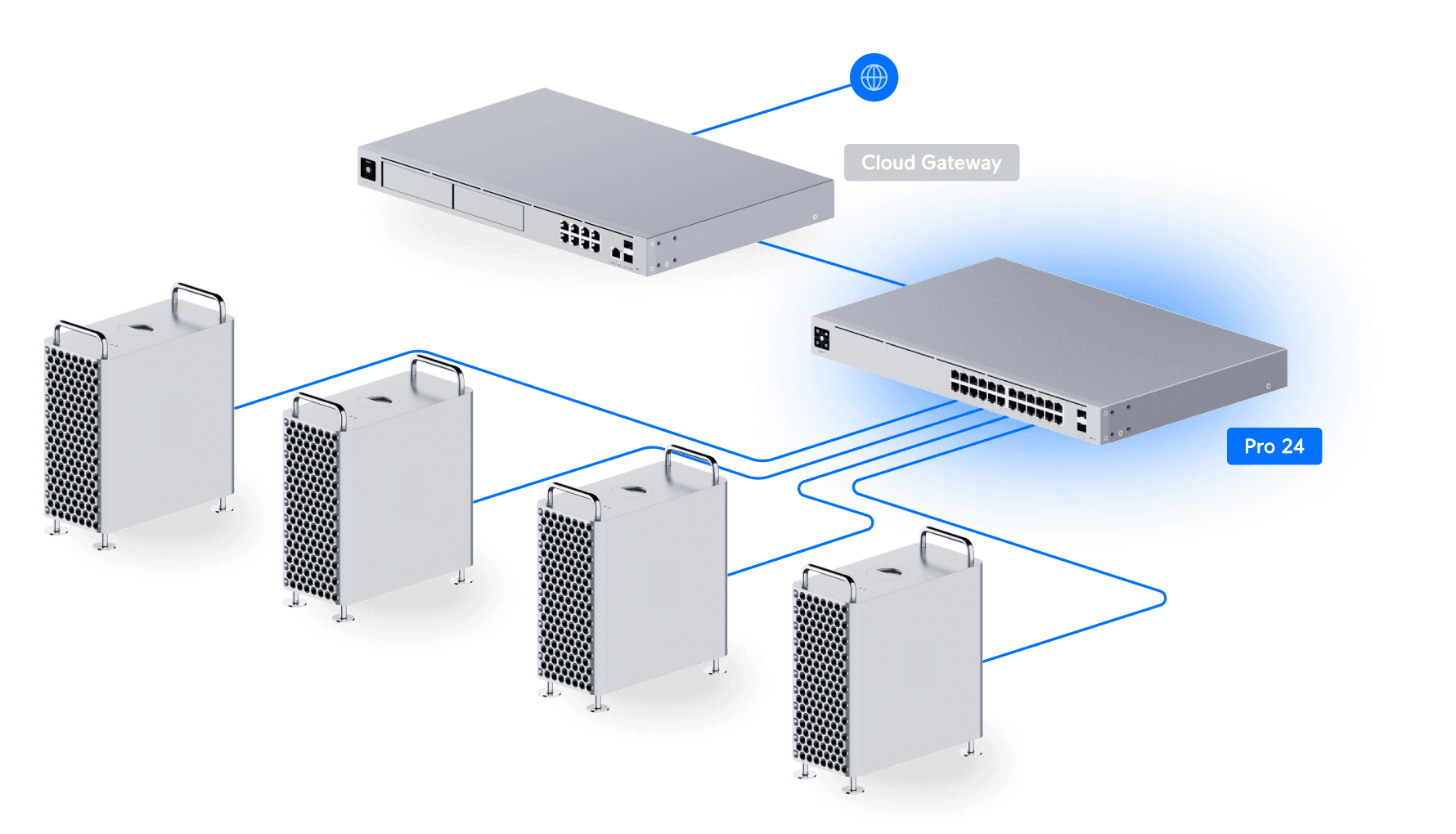 Cloud Gateway

Pro 24