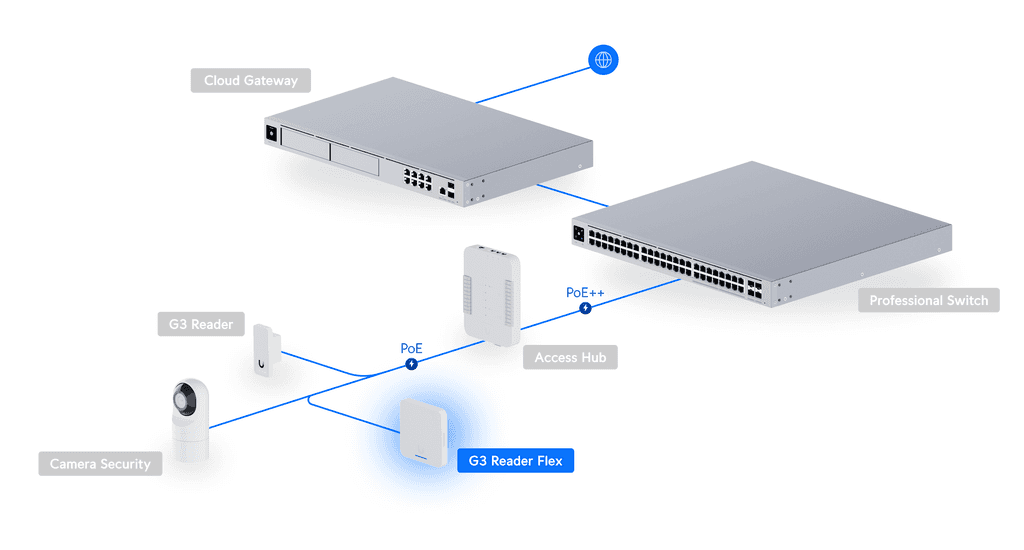 Cloud Gateway

Professional Switch

PoE++

G3 Reader

PoE

Access Hub

Camera Security

G3 Reader Flex