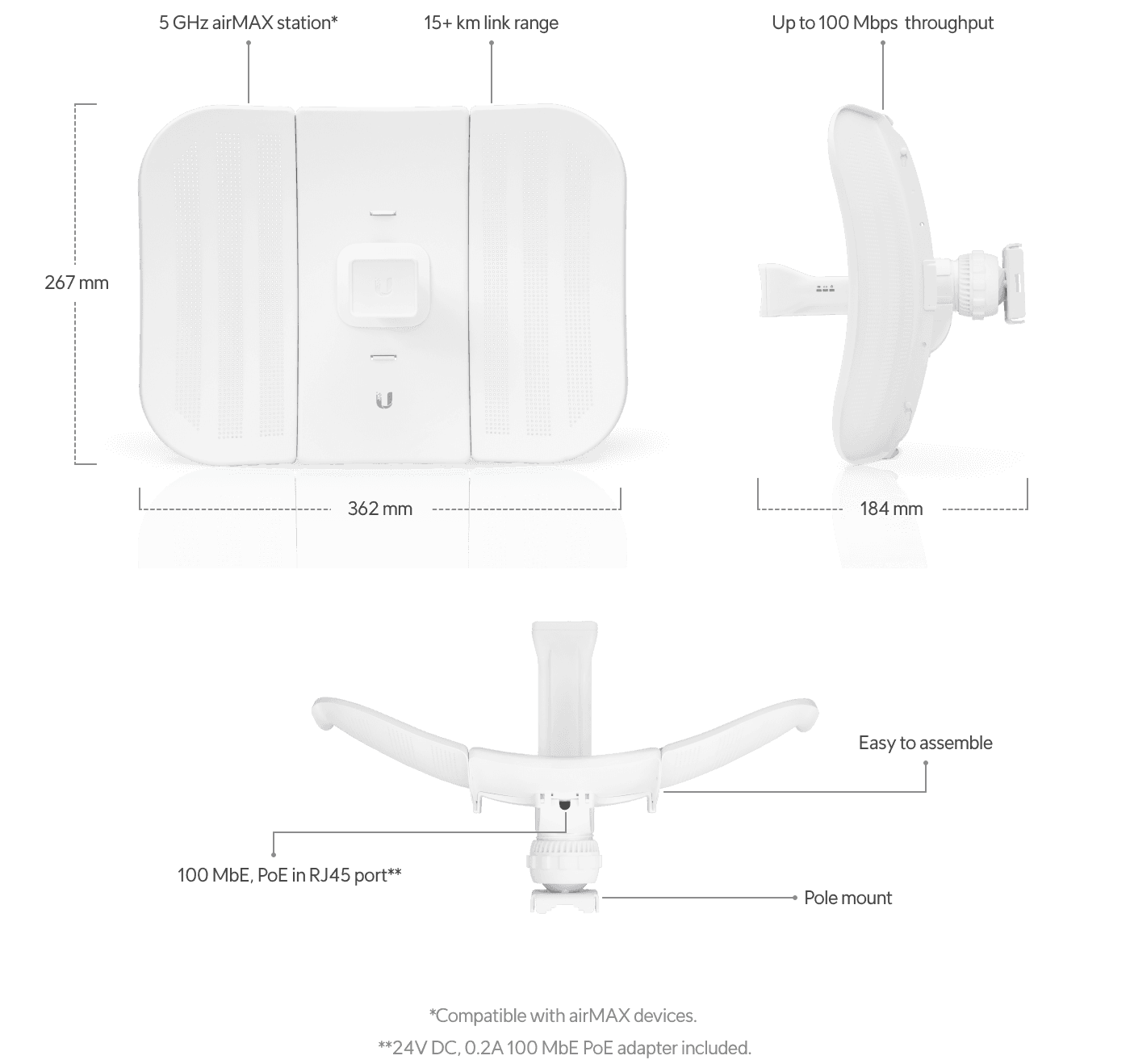 5 GHz airMAX station*

15+ km link range

Up to 100 Mbps throughput

267 mm

362 mm

184 mm

Easy to assemble

100 MbE, PoE in RJ45 port**

Pole mount

*Compatible with airMAX devices.

**24V DC, 0.2A 100 MbE PoE adapter included.