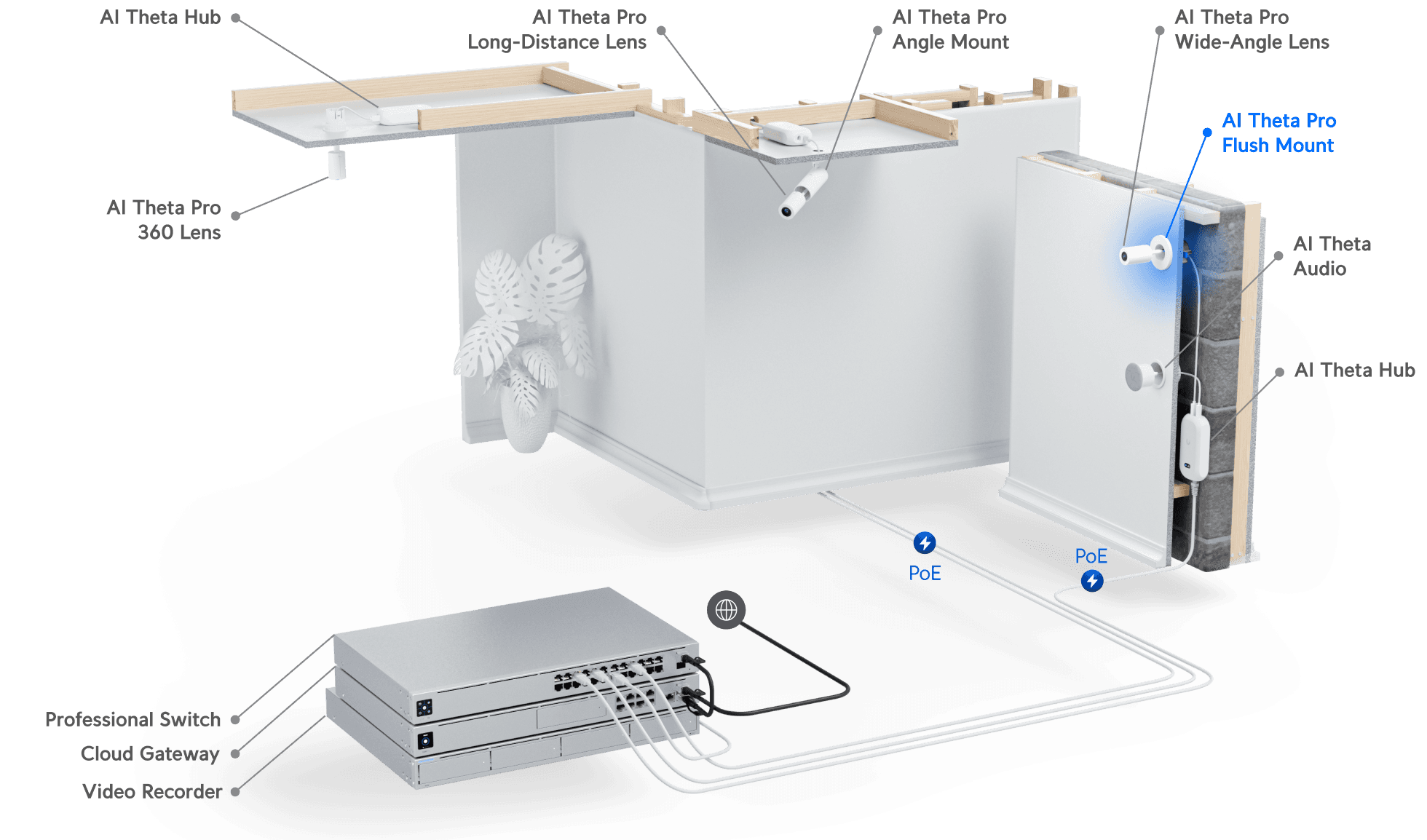 AI Theta Hub

AI Theta Pro Long-Distance Lens

AI Theta Pro Angle Mount

AI Theta Pro Wide-Angle Lens

AI Theta Pro Flush Mount

AI Theta Pro 360 Lens

AI Theta Audio

AI Theta Hub

PoE

PoE

Professional Switch

Cloud Gateway

Video Recorder