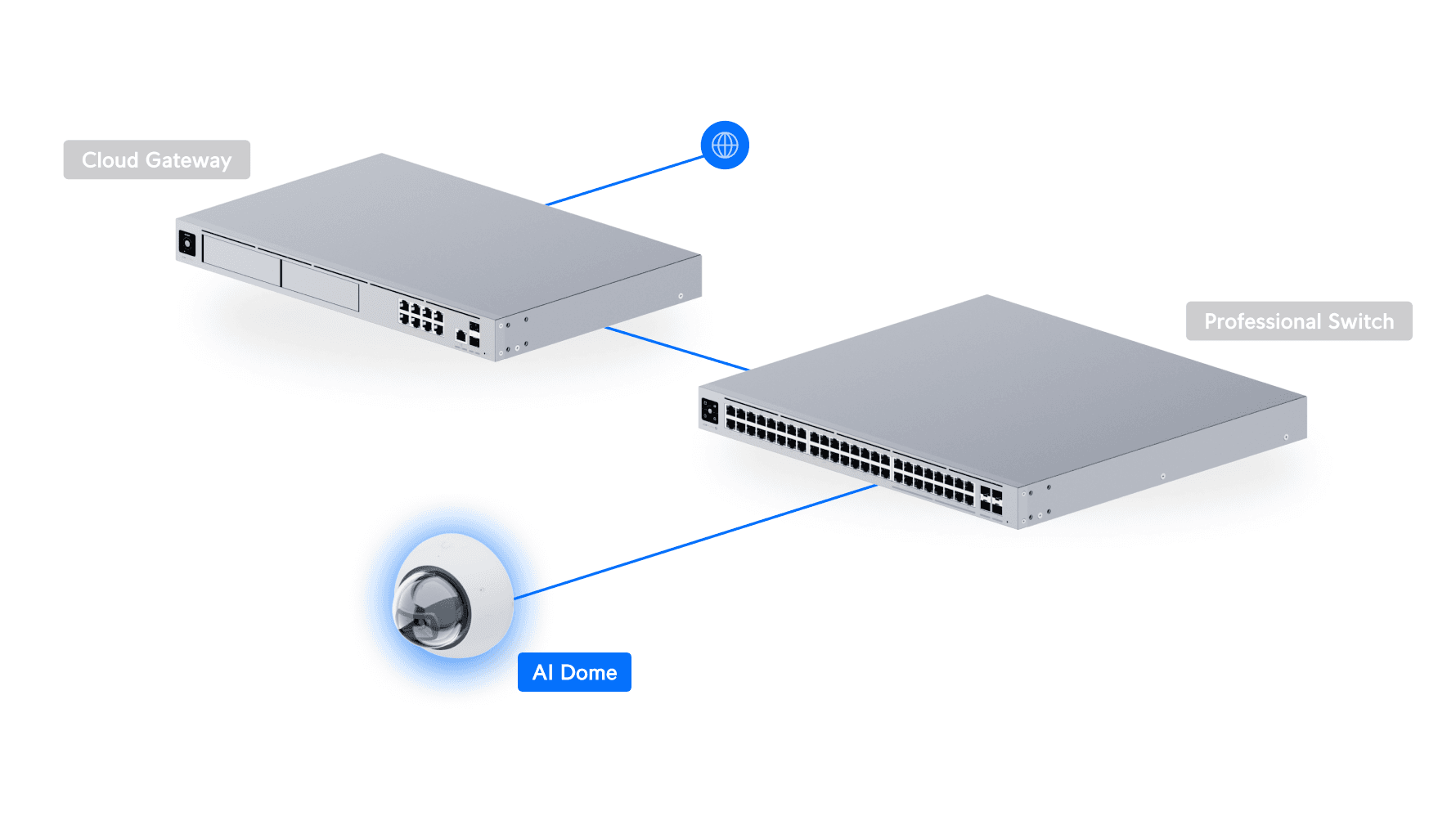 Cloud Gateway

Professional Switch

AI Dome