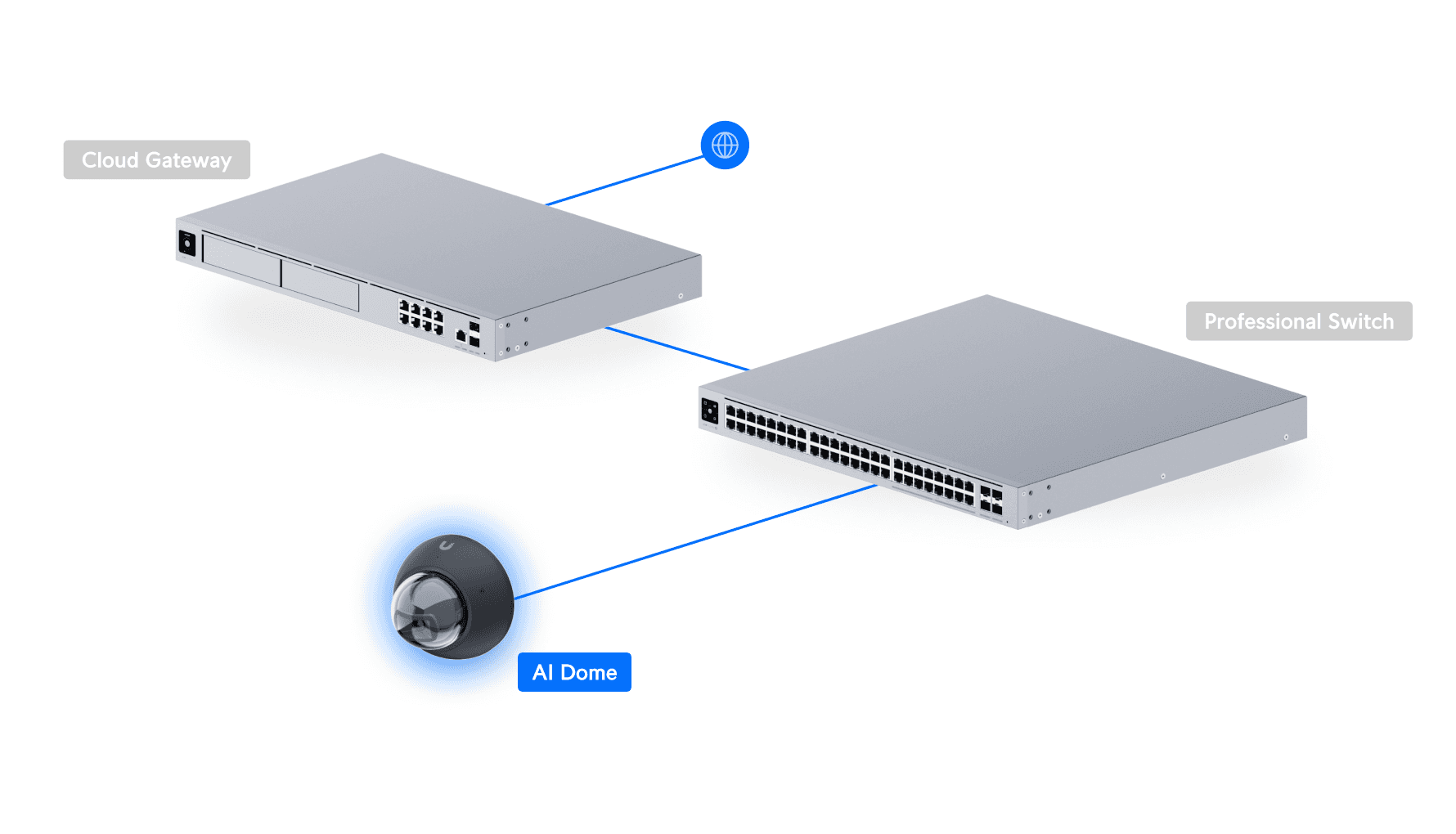 Cloud Gateway

Professional Switch

AI Dome