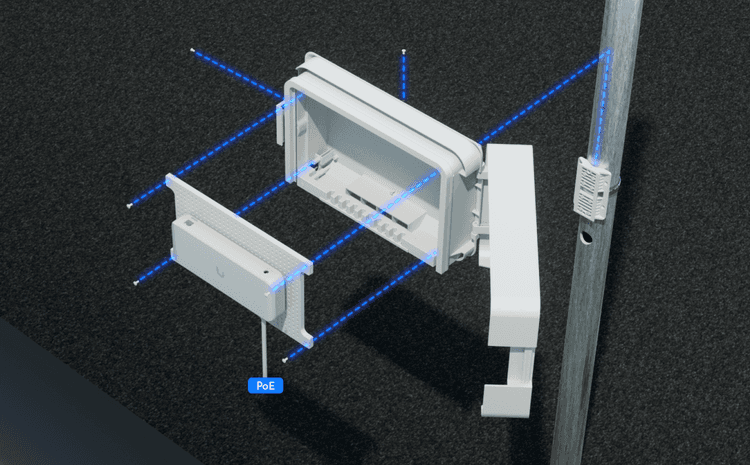 PoE