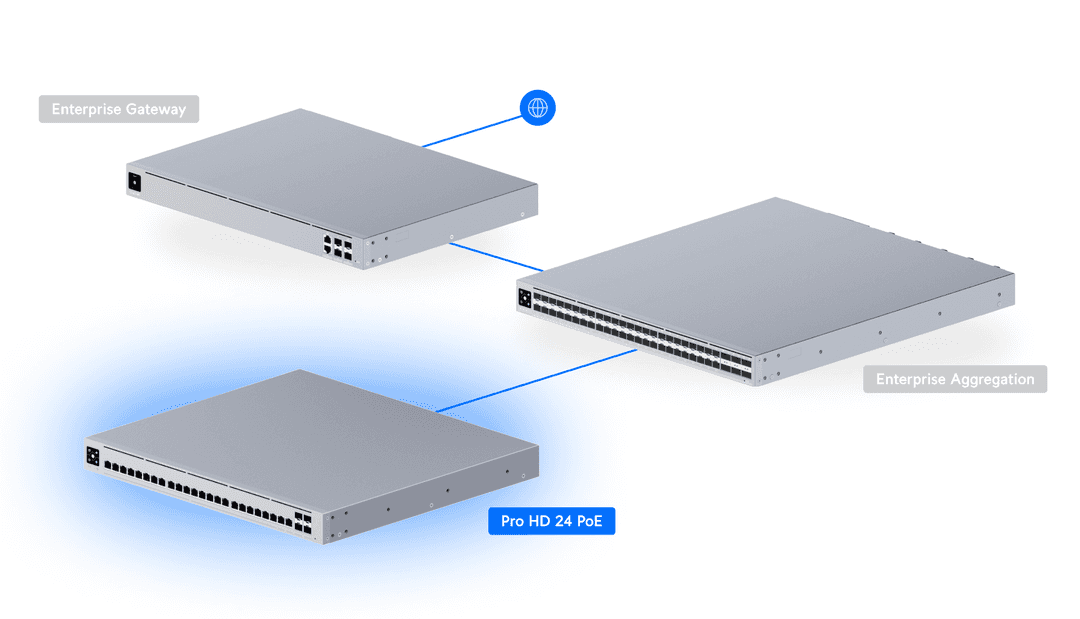 Enterprise Gateway

Enterprise Aggregation

Pro HD 24 PoE