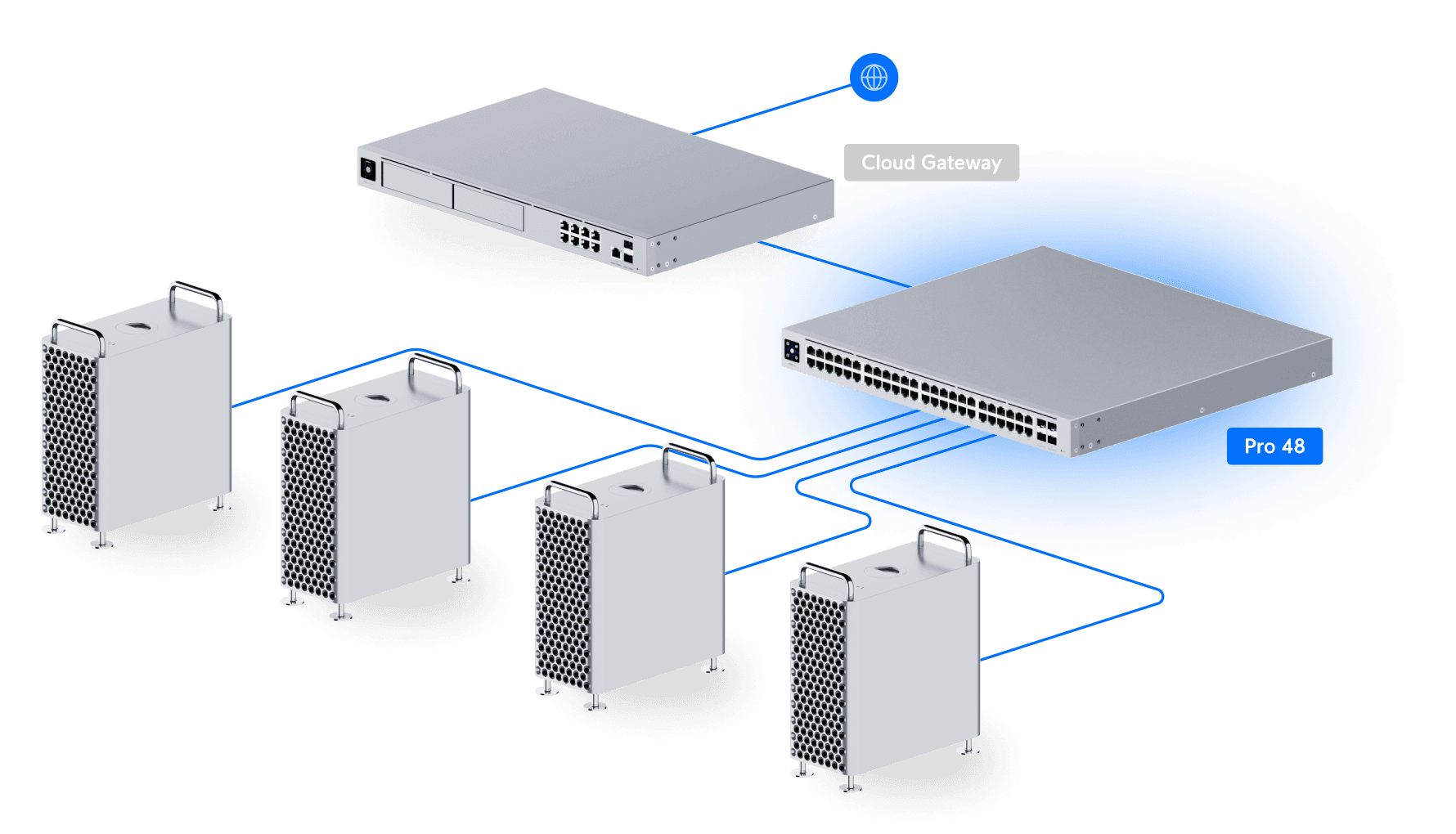 Cloud Gateway

Pro 48