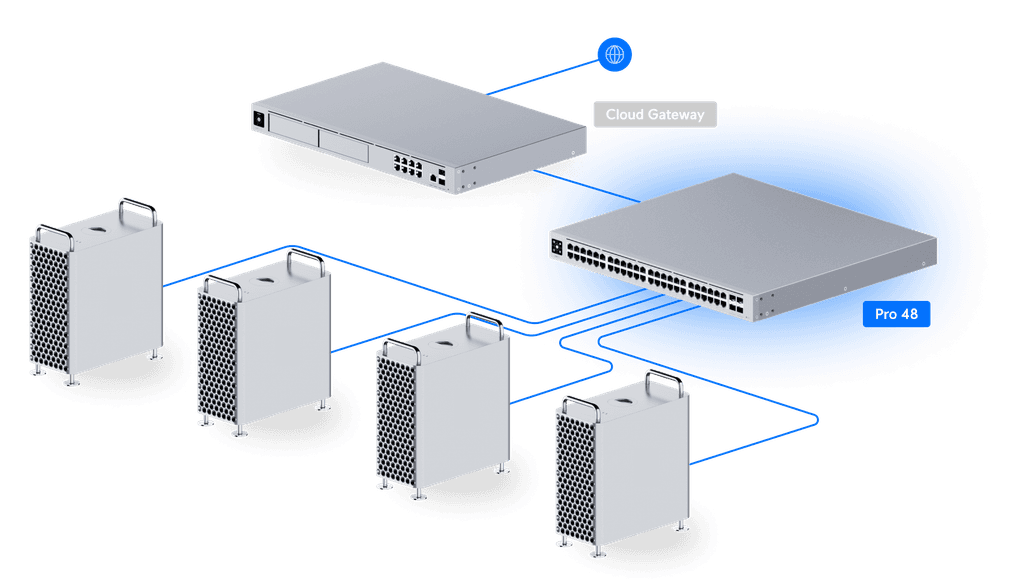 Cloud Gateway

Pro 48