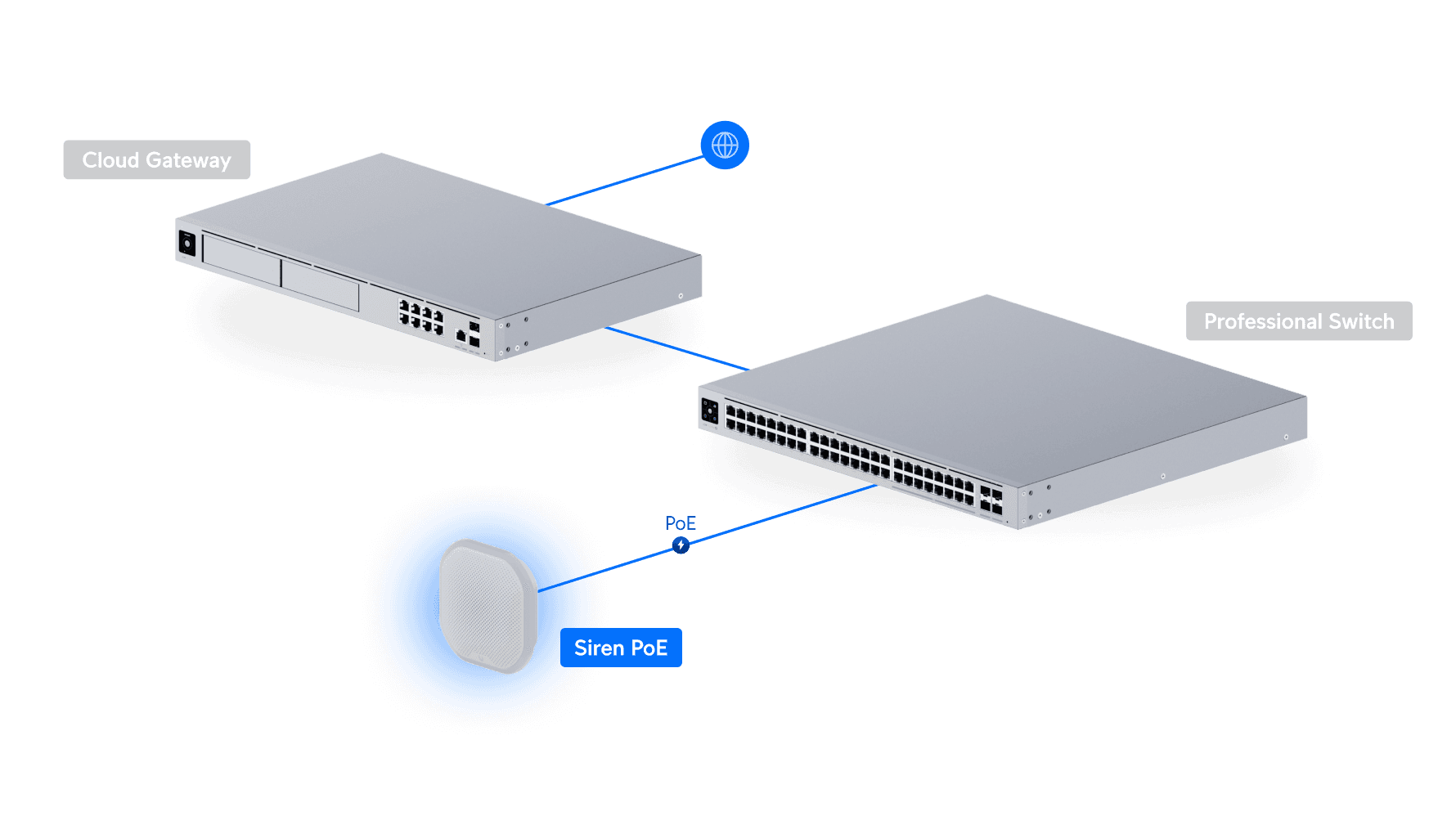 Cloud Gateway

Professional Switch

PoE

Siren PoE