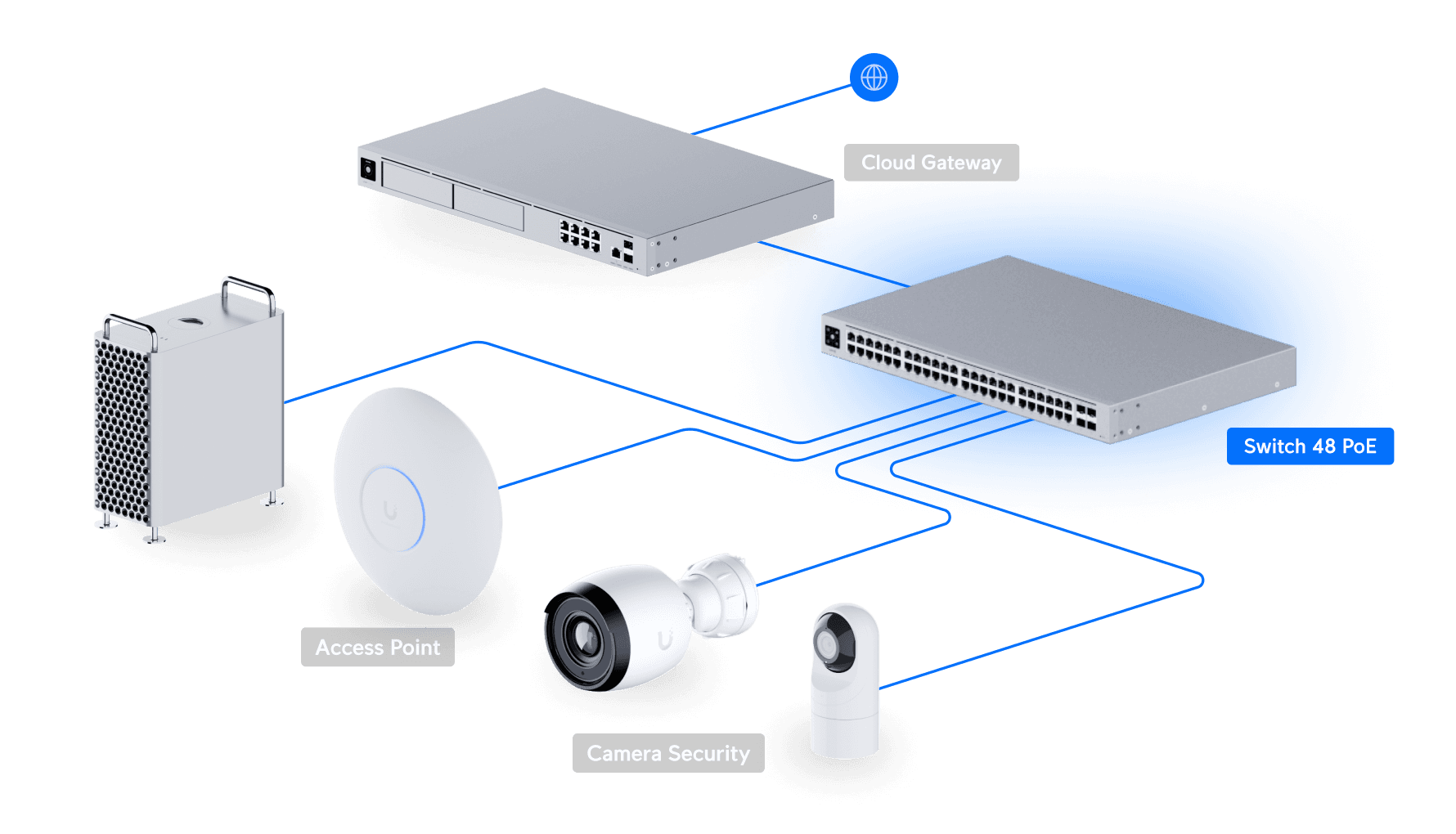 Cloud Gateway

Switch 48 PoE

Access Point

Camera Security