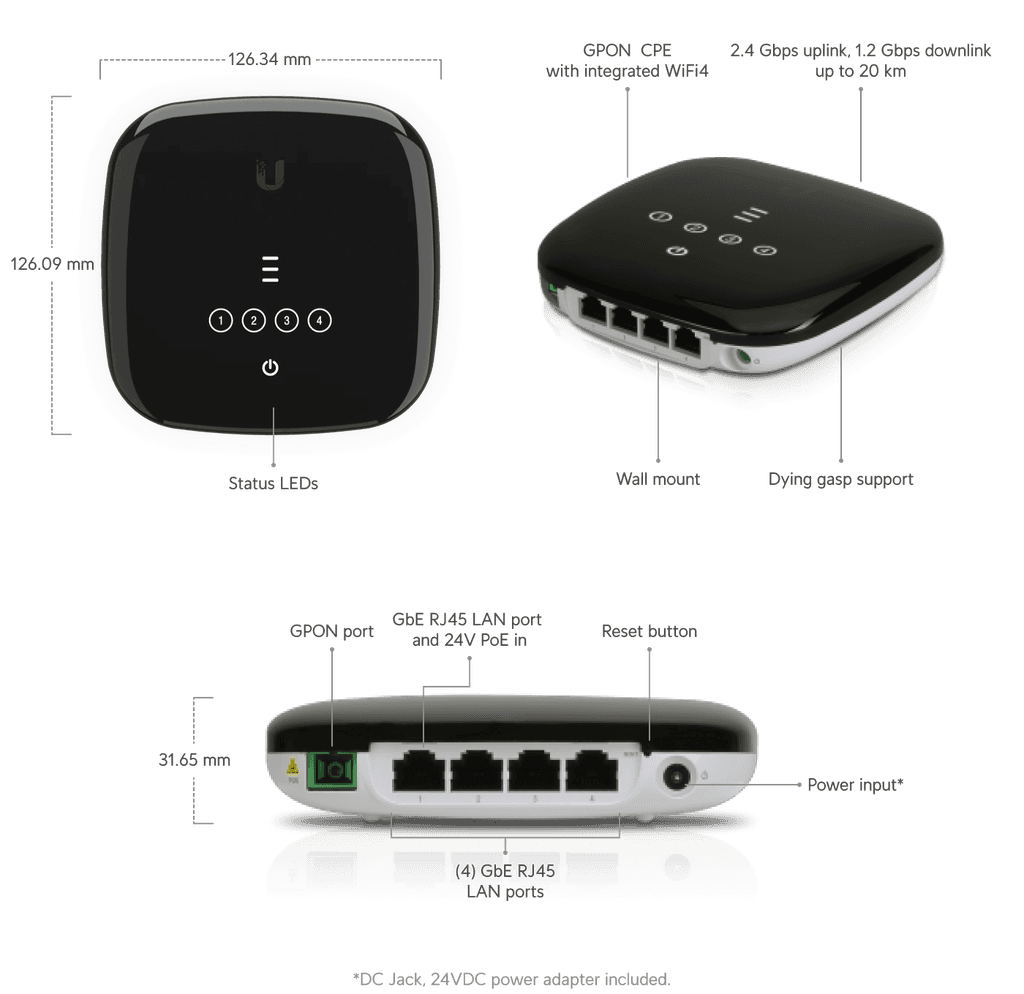 126.34 mm

126.09 mm

1 2 3 4

Status LEDs

GPON CPE with integrated WiFi4

2.4 Gbps uplink, 1.2 Gbps downlink up to 20 km

Wall mount

Dying gasp support

GPON port

GbE RJ45 LAN port and 24V PoE in

Reset button

31.65 mm

1 2 3 4

Power input*

(4) GbE RJ45 LAN ports

*DC Jack, 24VDC power adapter included.