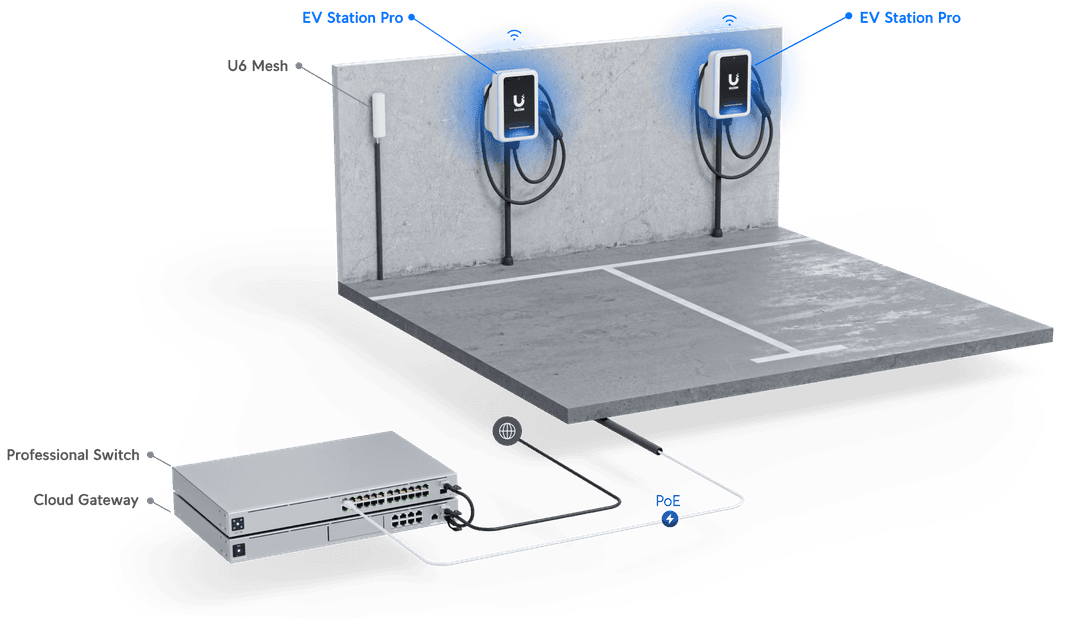 EV Station Pro

EV Station Pro

U6 Mesh

Professional Switch

Cloud Gateway

PoE