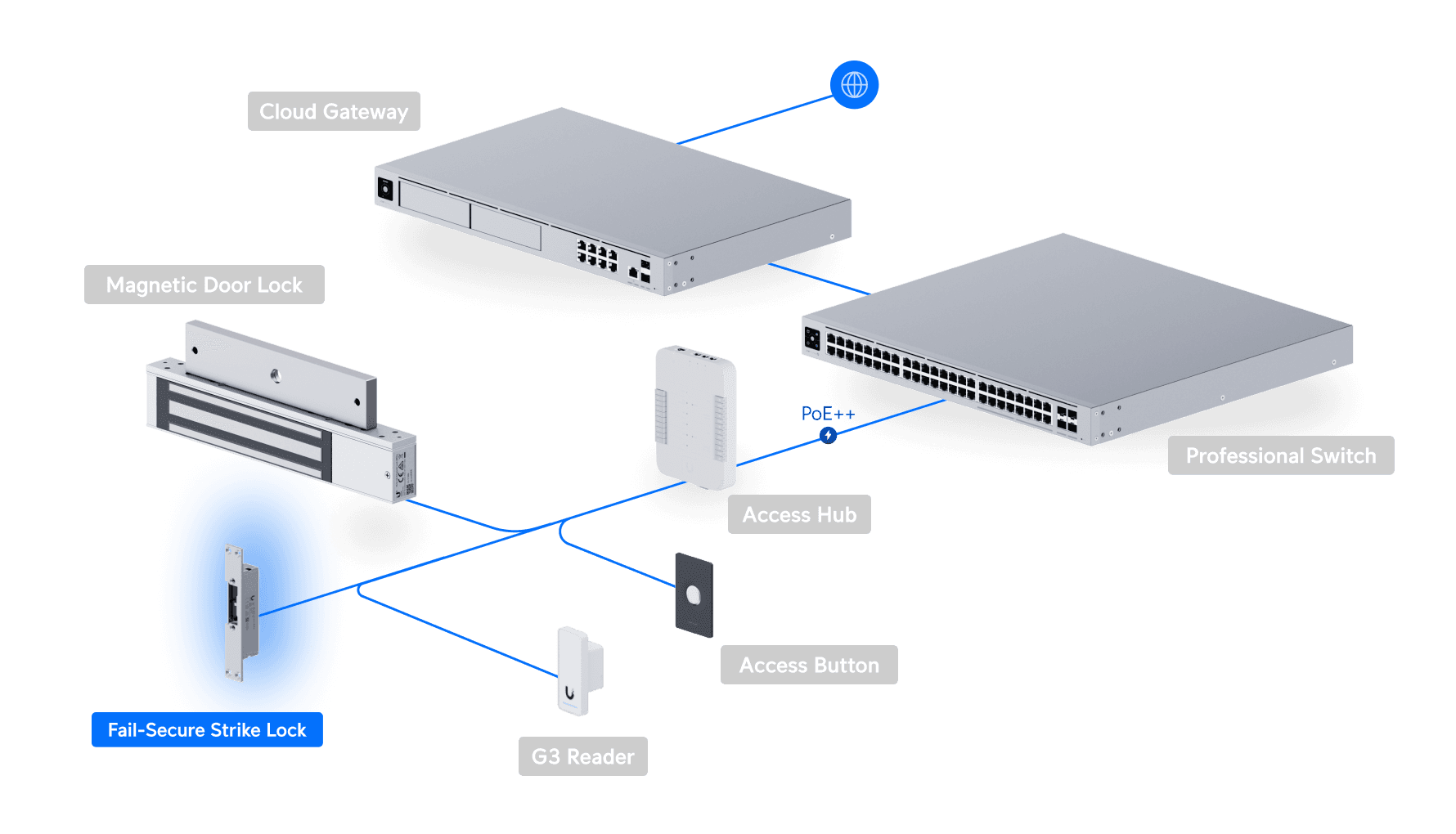 Cloud Gateway

Magnetic Door Lock

PoE++

Professional Switch

Access Hub

Access Button

Fail-Secure Strike Lock

G3 Reader