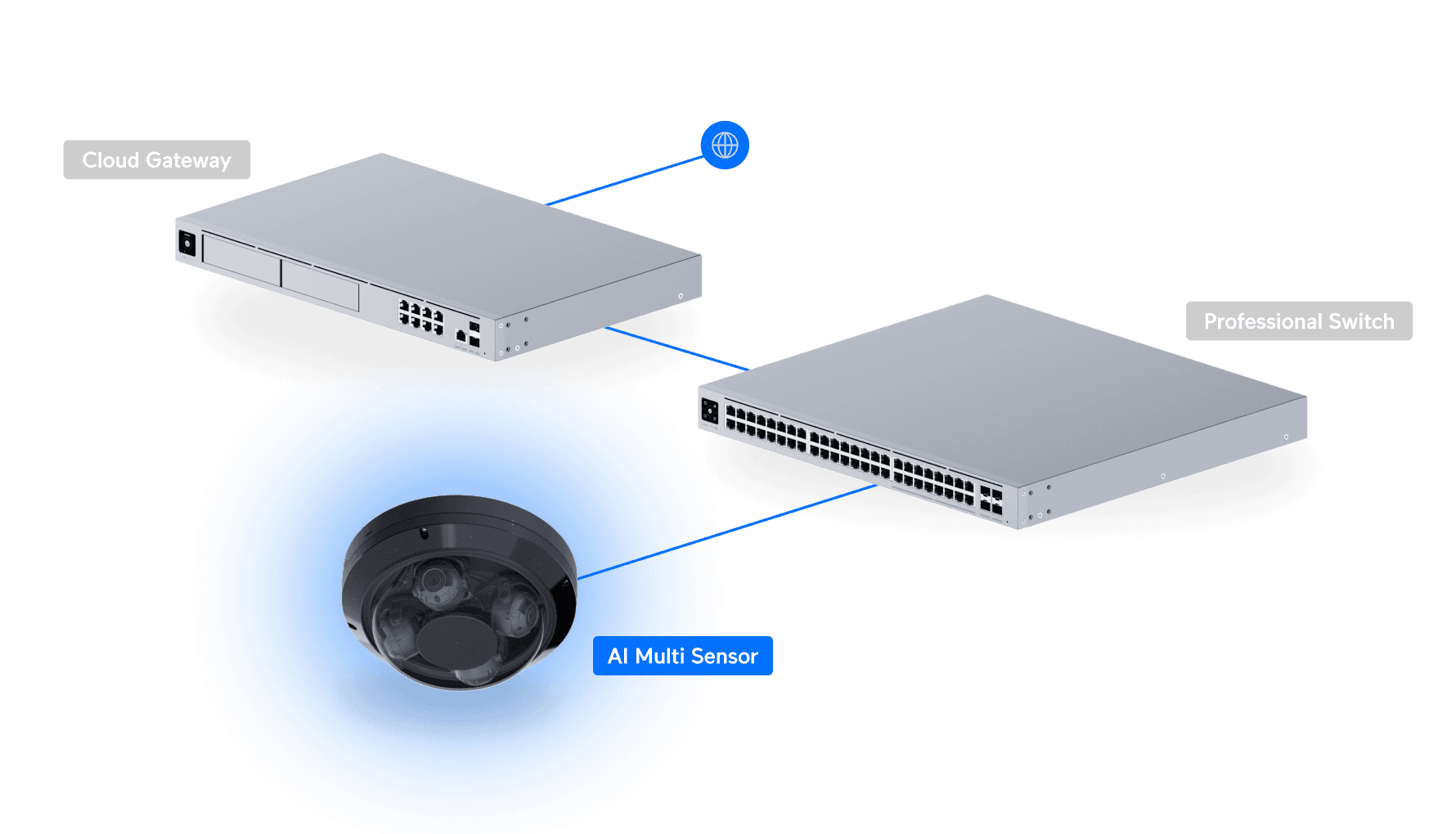 Cloud Gateway

Professional Switch

AI Multi Sensor