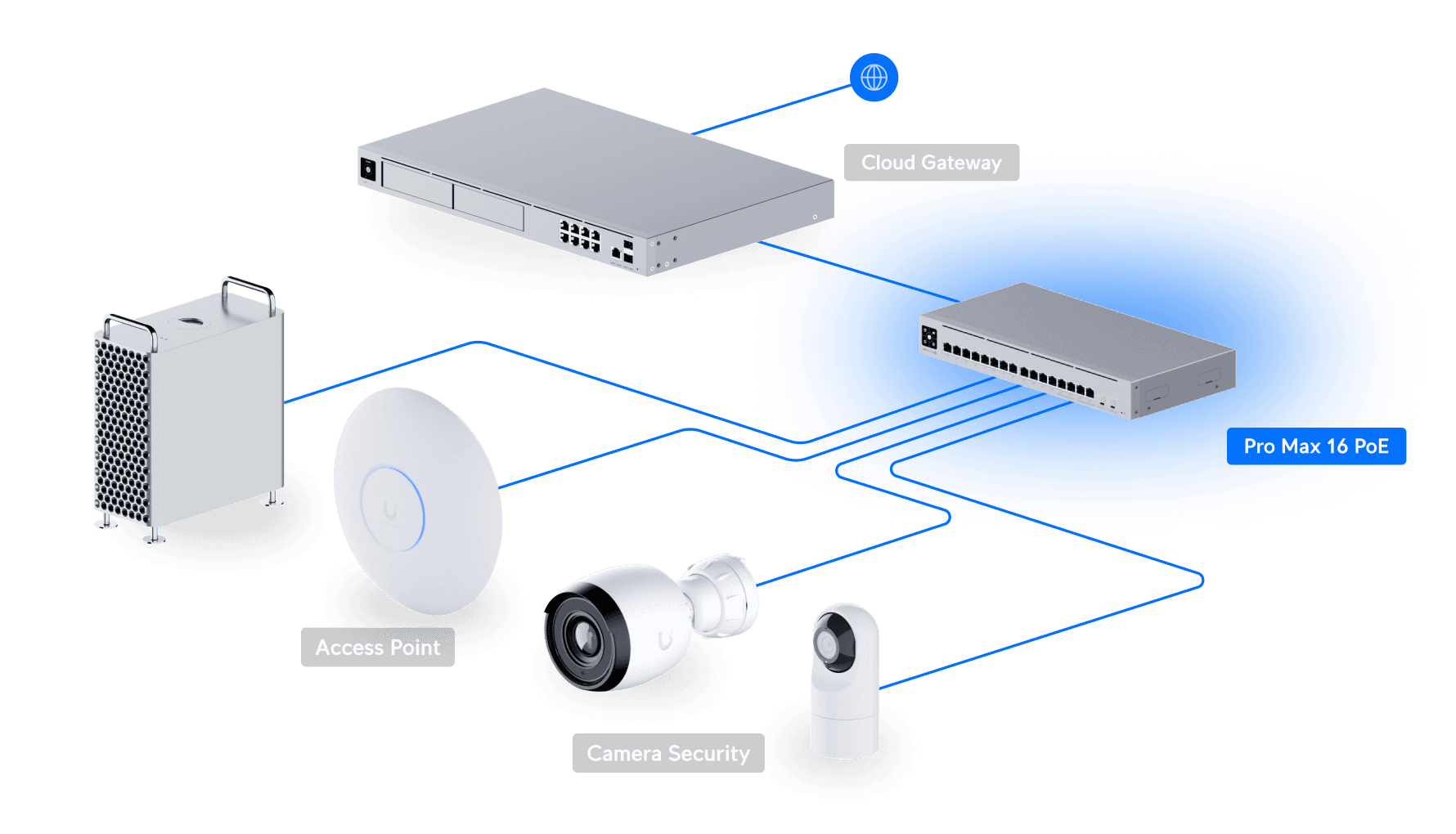 Cloud Gateway

Pro Max 16 PoE

Access Point

Camera Security